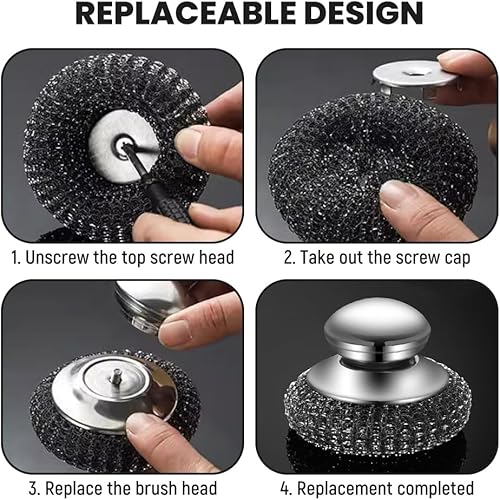 REPLACEABLE DESIGN

1. Unscrew the top screw head

2. Take out the screw cap

3. Replace the brush head

4. Replacement completed