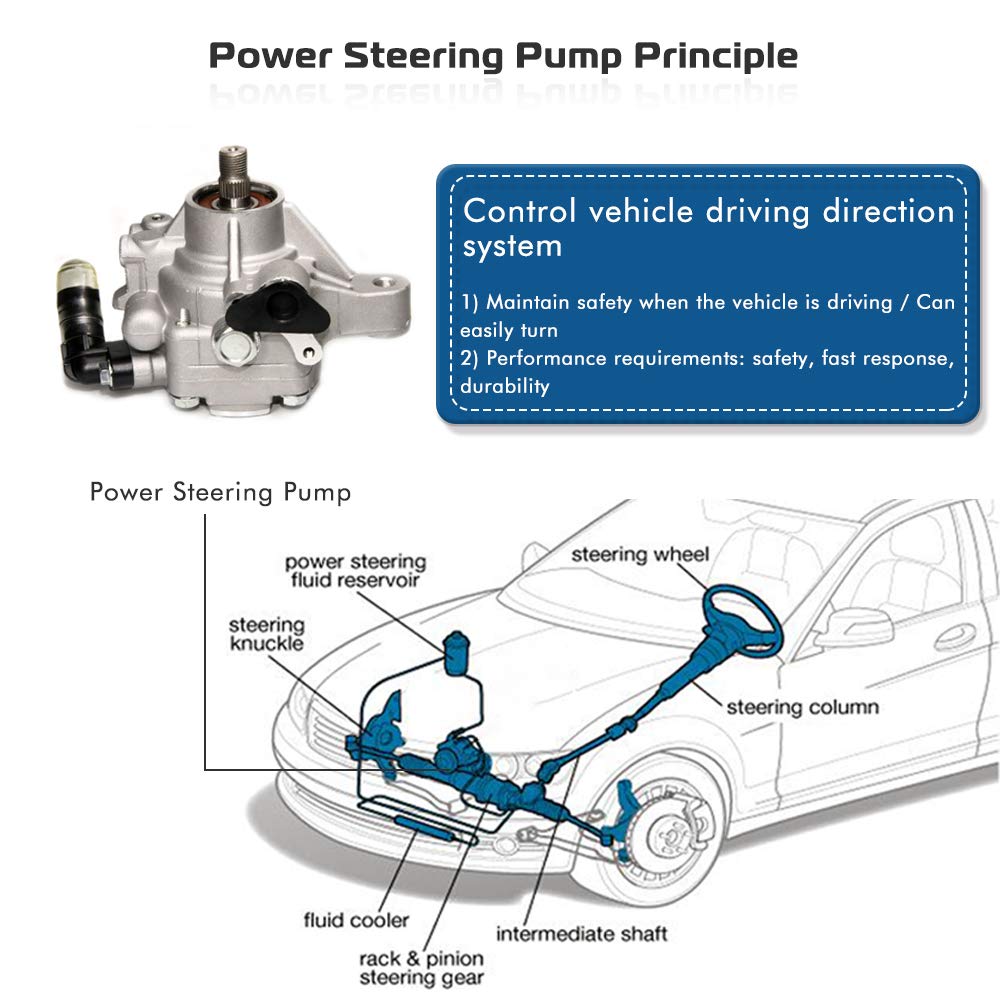 Power Steering Pump Principle

Control vehicle driving direction system

1) Maintain safety when the vehicle is driving / Can easily turn
2) Performance requirements: safety, fast response, durability

Power Steering Pump

power steering fluid reservoir

steering knuckle

steering wheel

steering column

fluid cooler

rack & pinion steering gear

intermediate shaft