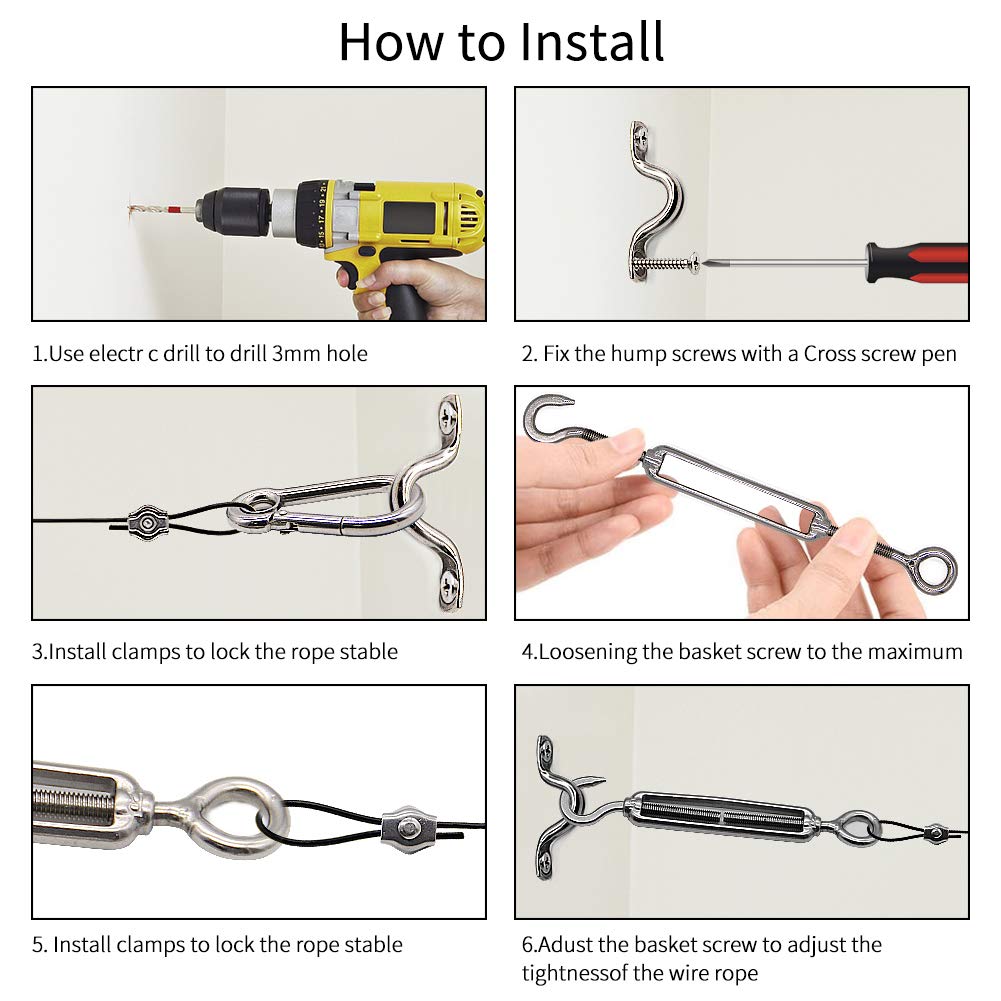 How to Install

1.Use electr c drill to drill 3mm hole

2. Fix the hump screws with a Cross screw pen

3.Install clamps to lock the rope stable

4.Loosening the basket screw to the maximum

5. Install clamps to lock the rope stable

6.Adust the basket screw to adjust the tightnessof the wire rope