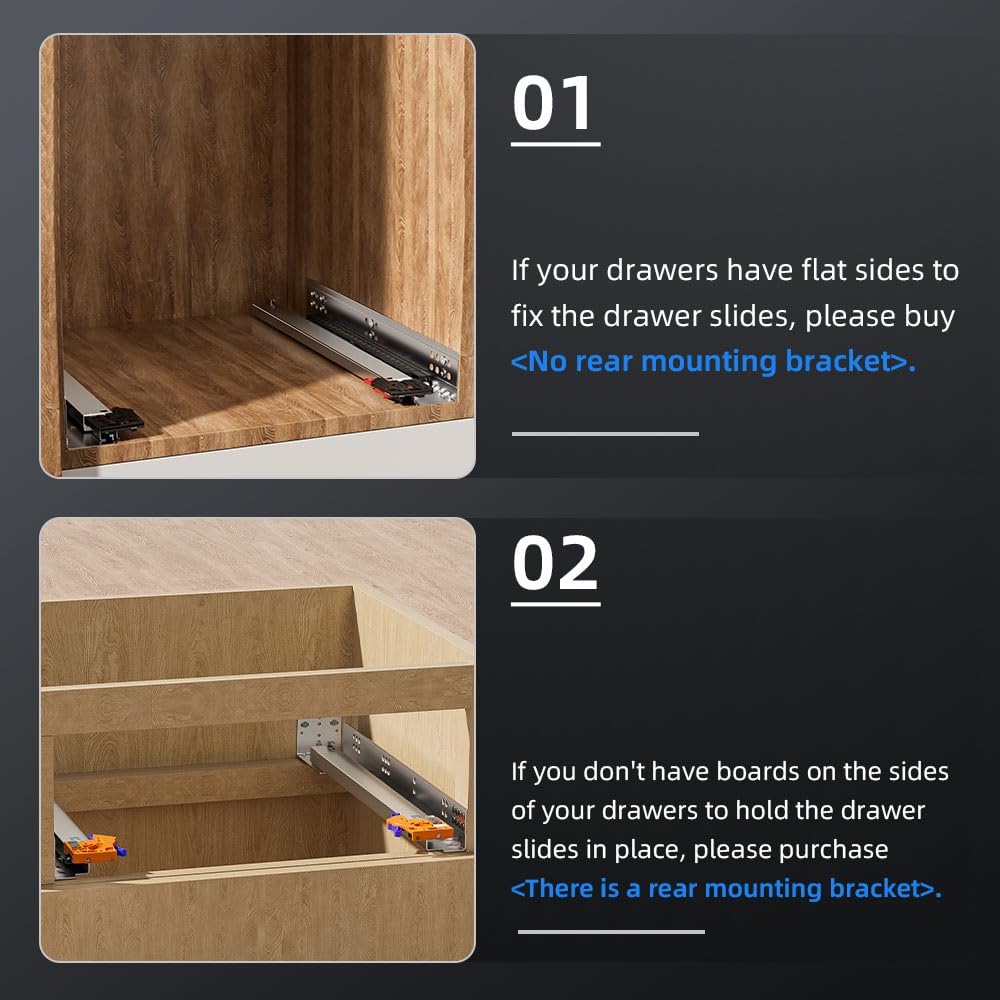 01

If your drawers have flat sides to fix the drawer slides, please buy <No rear mounting bracket>.

02

If you don't have boards on the sides of your drawers to hold the drawer slides in place, please purchase <There is a rear mounting bracket>.