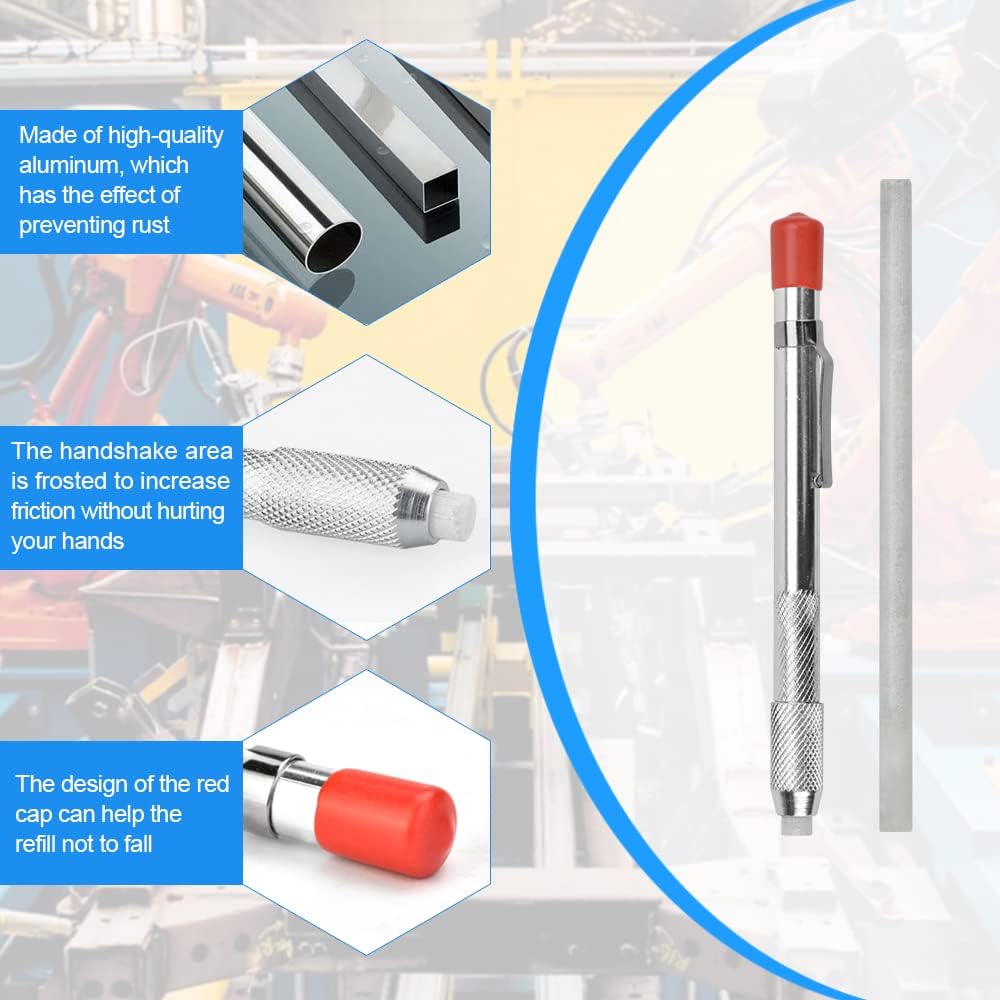 Made of high-quality aluminum, which has the effect of preventing rust

The handshake area is frosted to increase friction without hurting your hands

The design of the red cap can help the refill not to fall