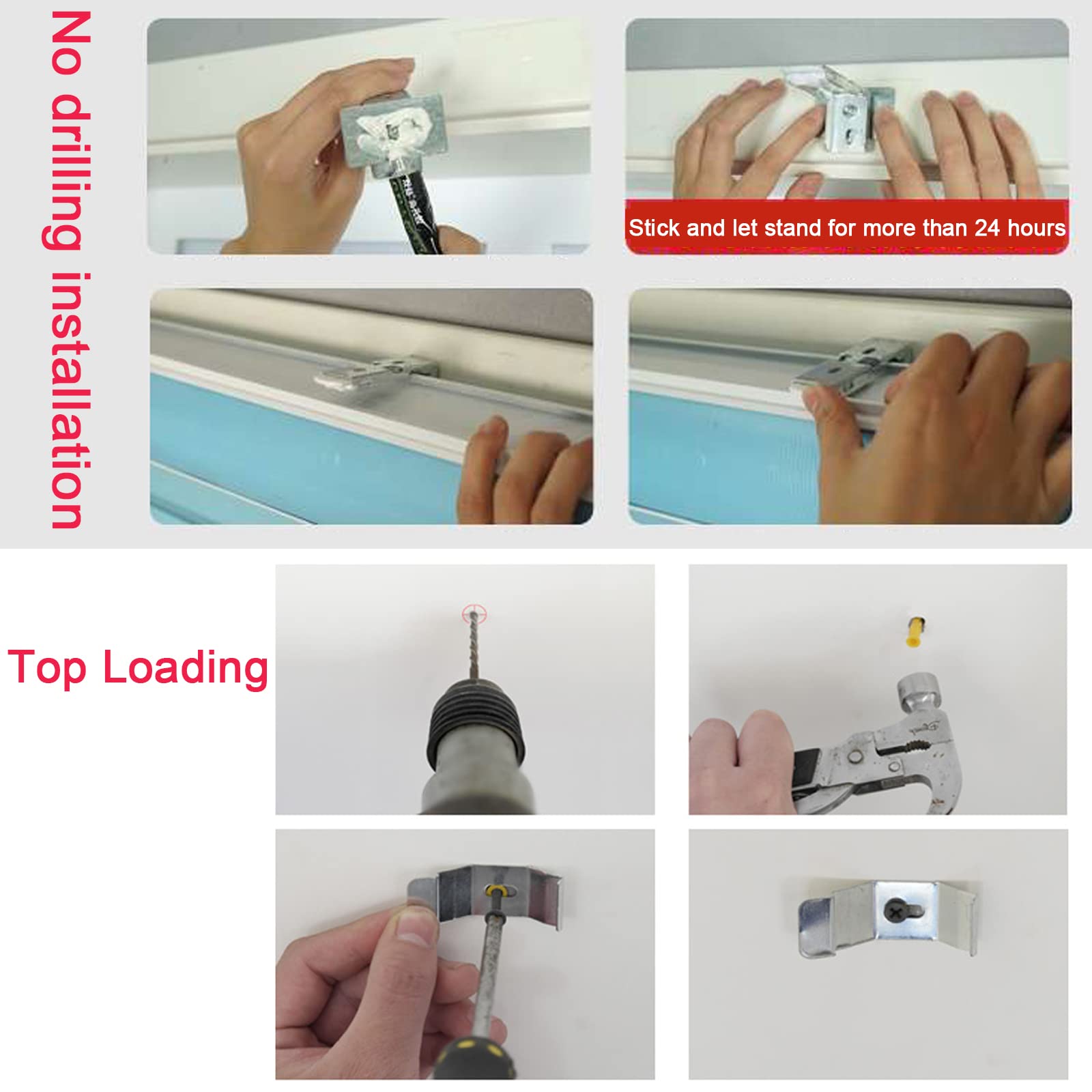 No drilling installation

Stick and let stand for more than 24 hours

Top Loading