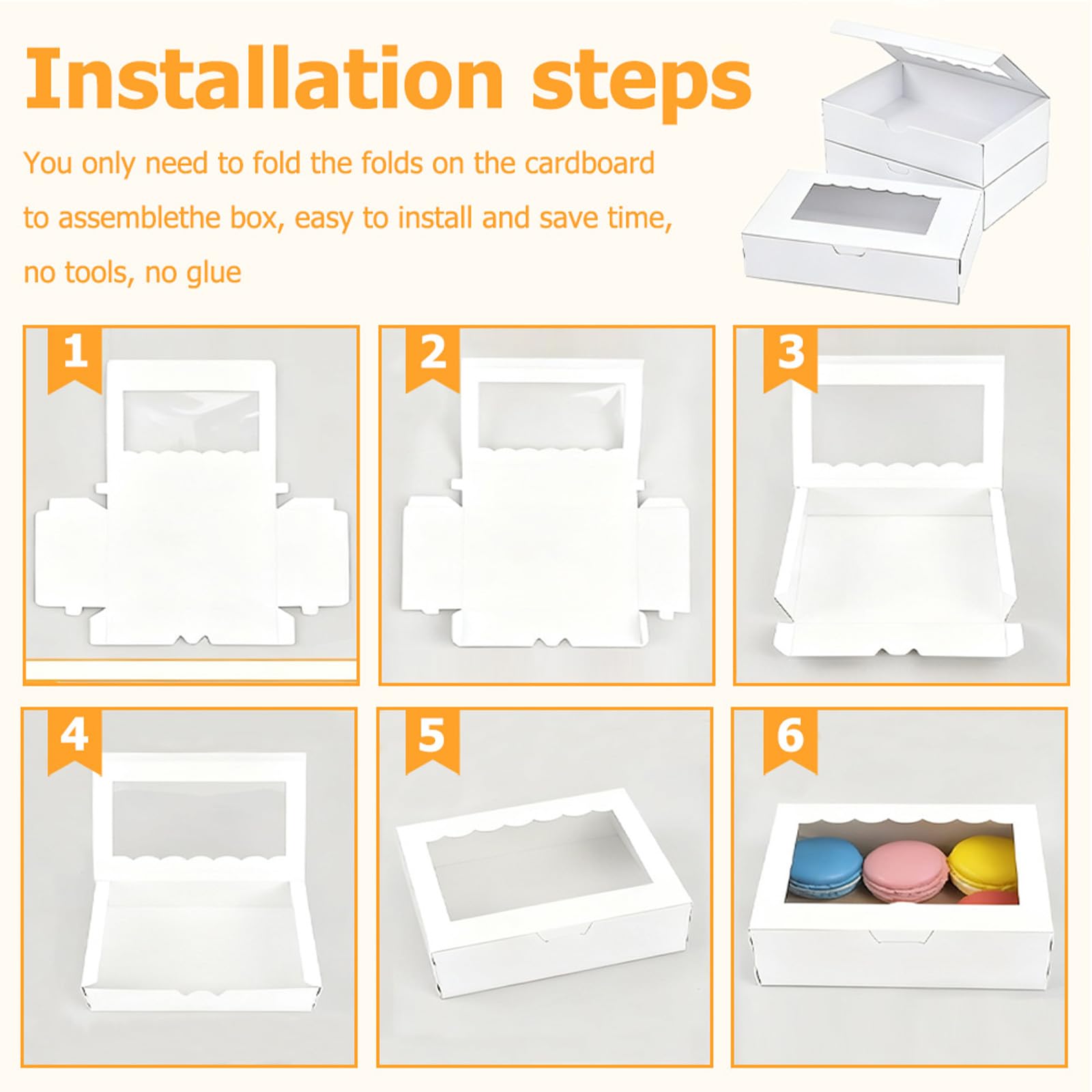 Installation steps

You only need to fold the folds on the cardboard to assemblethe box, easy to install and save time, no tools, no glue

1

2

3

4

5

6