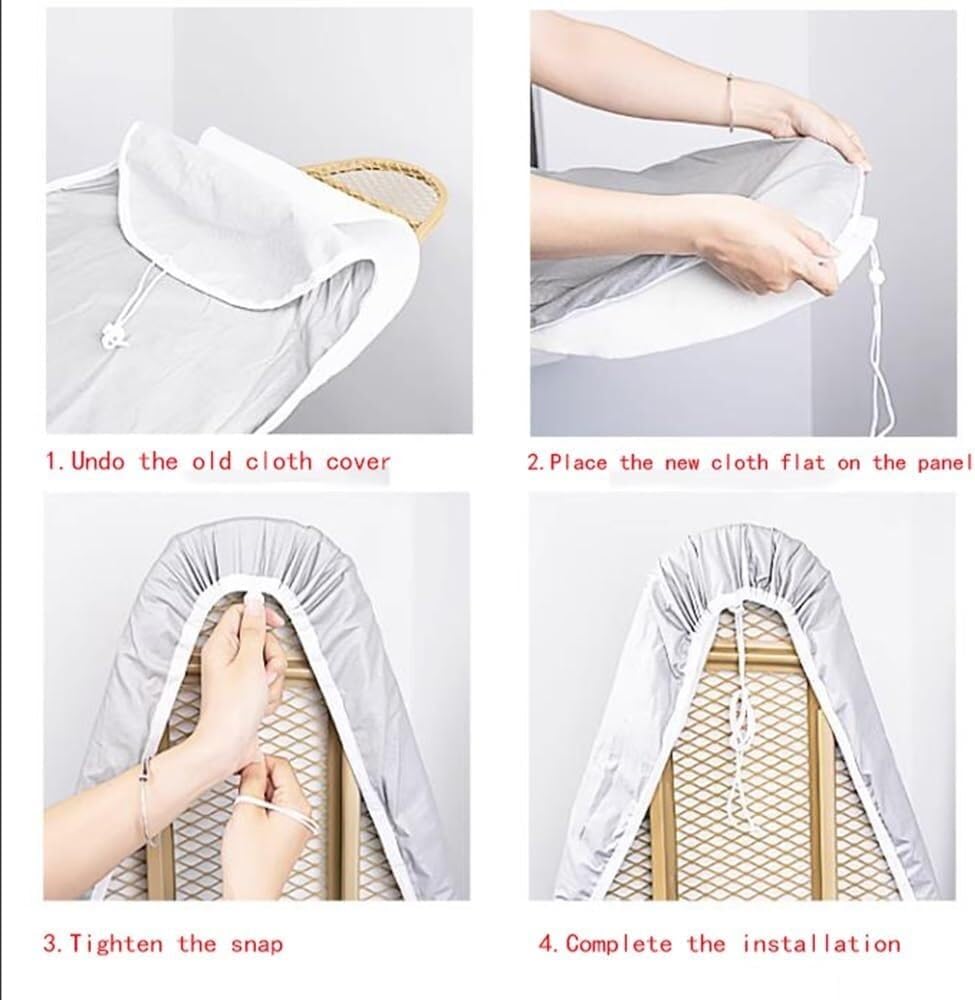 1. Undo the old cloth cover

2. Place the new cloth flat on the panel

3. Tighten the snap

4. Complete the installation