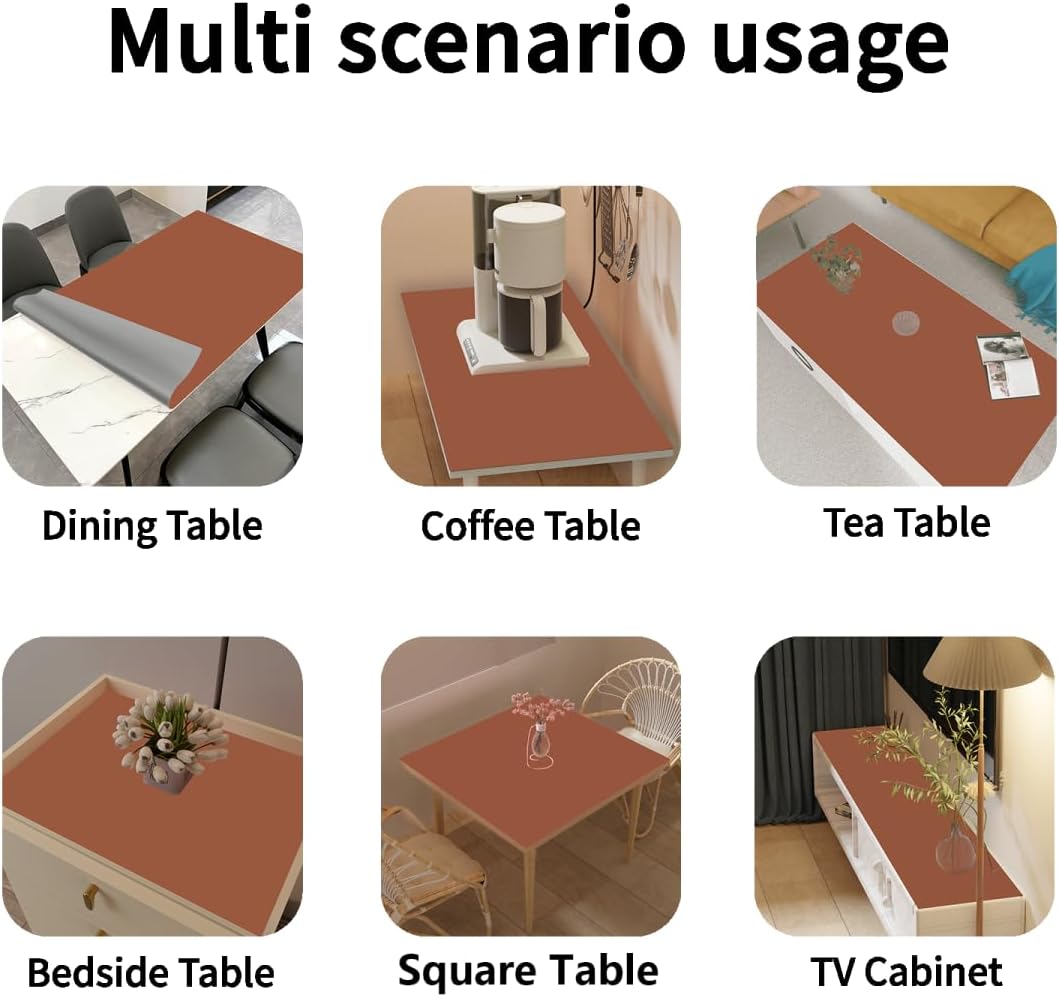 Multi scenario usage

Dining Table

Coffee Table

Tea Table

Bedside Table

Square Table

TV Cabinet