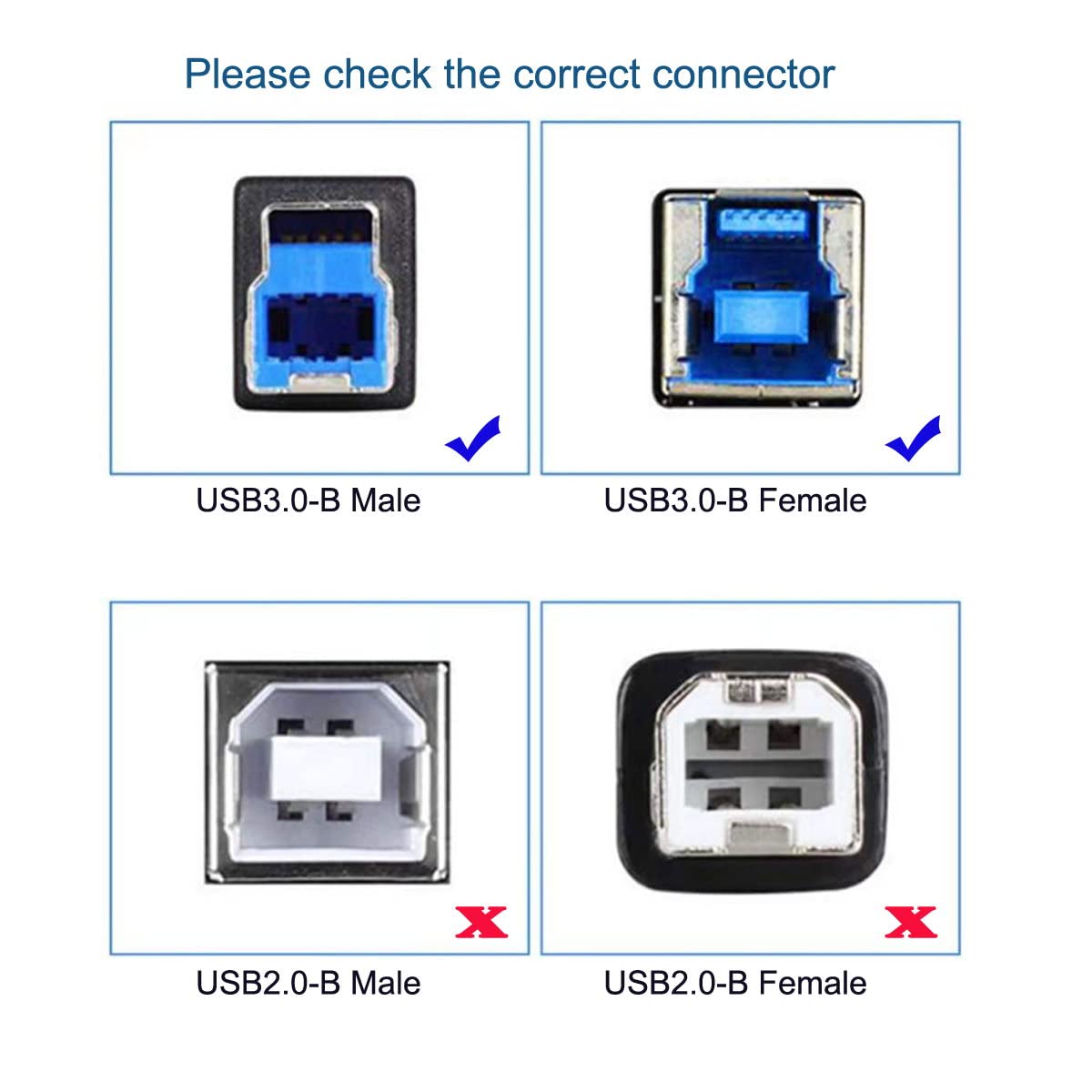 Please check the correct connector

USB3.0-B Male

USB3.0-B Female

USB2.0-B Male

USB2.0-B Female