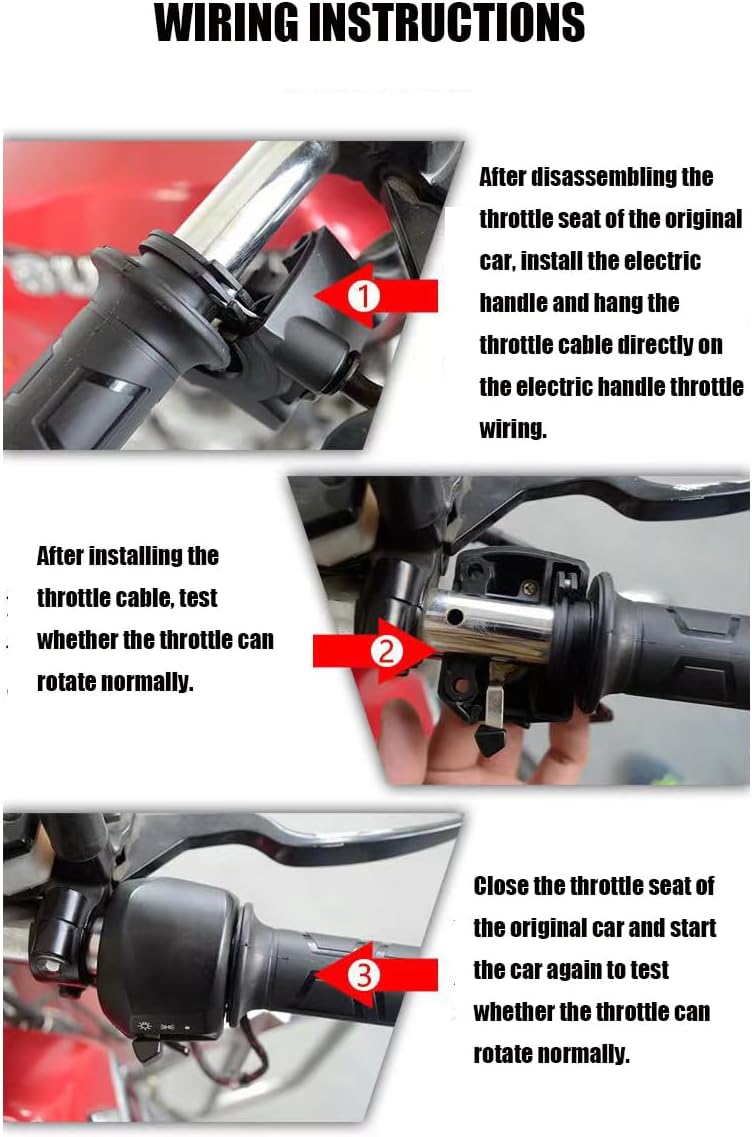 WIRING INSTRUCTIONS

①

After disassembling the throttle seat of the original car, install the electric handle and hang the throttle cable directly on the electric handle throttle wiring.

After installing the throttle cable, test whether the throttle can rotate normally.

②

③

Close the throttle seat of the original car and start the car again to test whether the throttle can rotate normally.