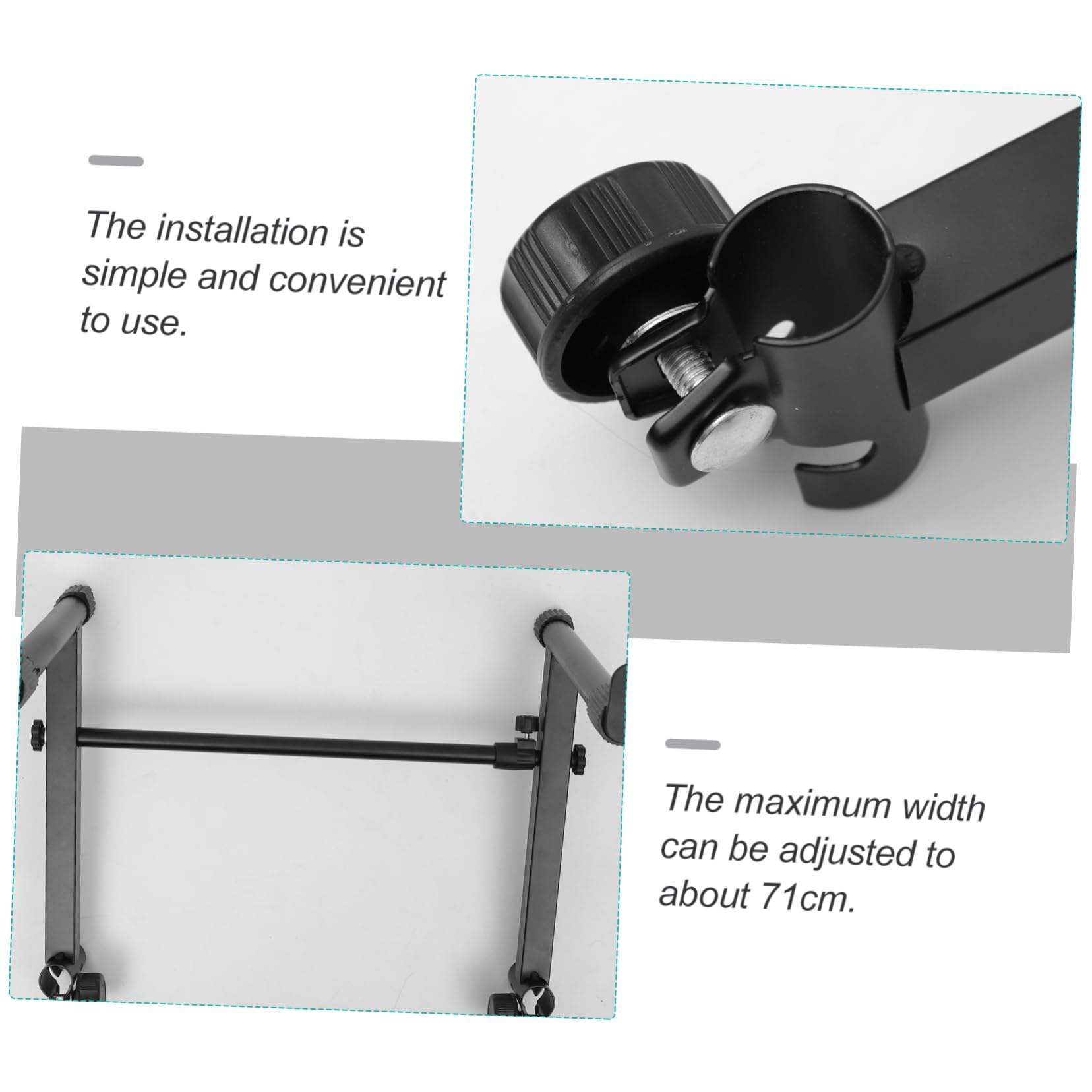 The installation is simple and convenient to use.

The maximum width can be adjusted to about 71cm.