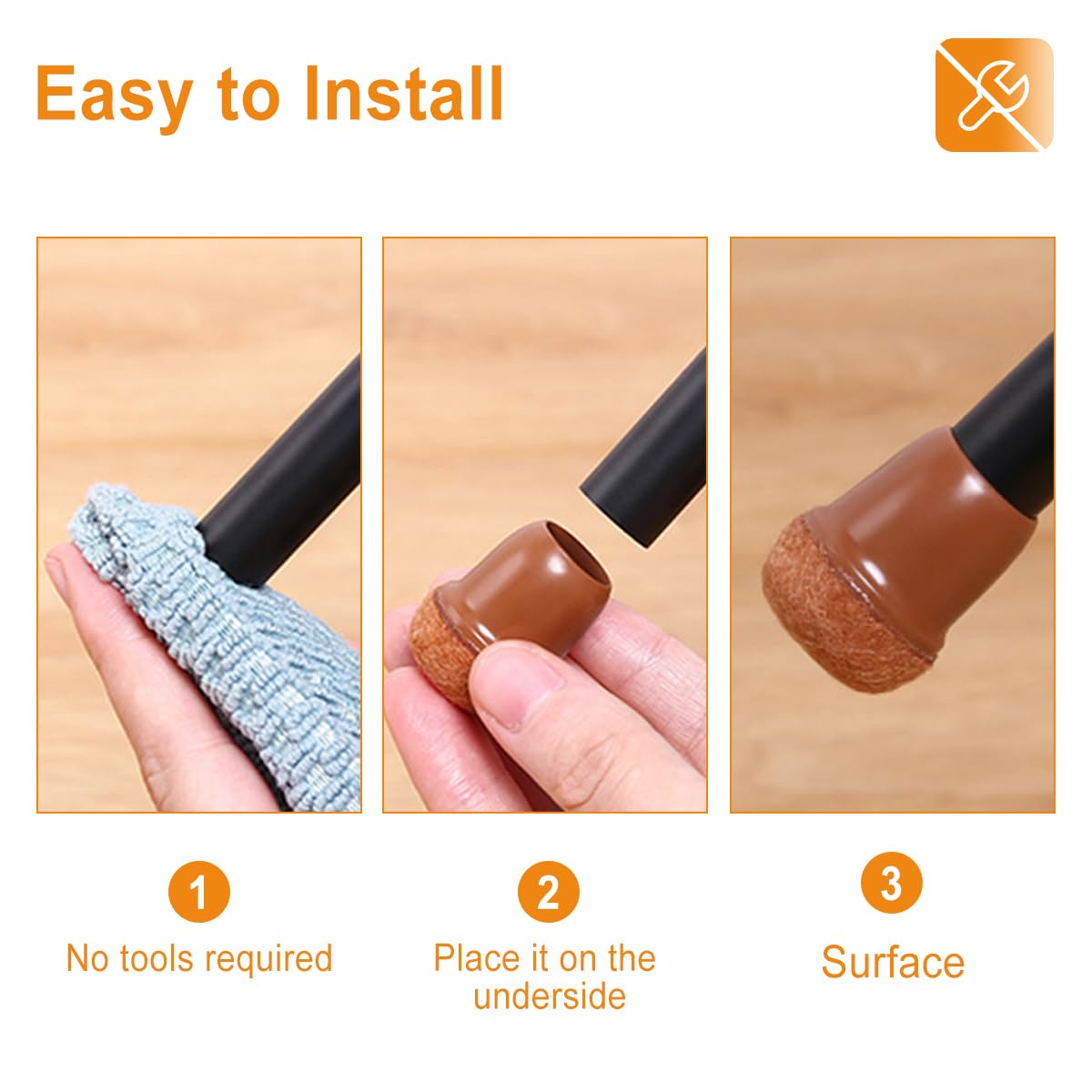 Easy to Install

1
No tools required

2
Place it on the underside

3
Surface