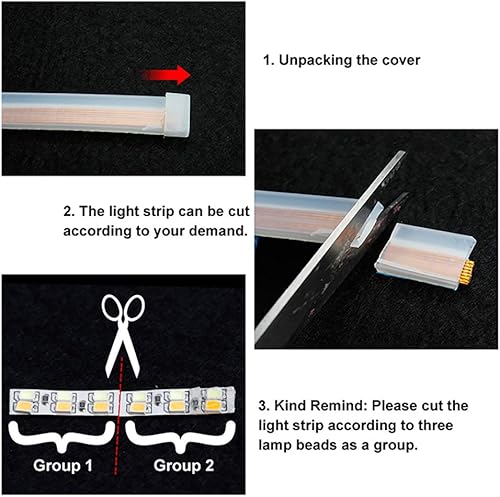 1. Unpacking the cover

2. The light strip can be cut according to your demand.

Group 1

Group 2

3. Kind Remind: Please cut the light strip according to three lamp beads as a group.