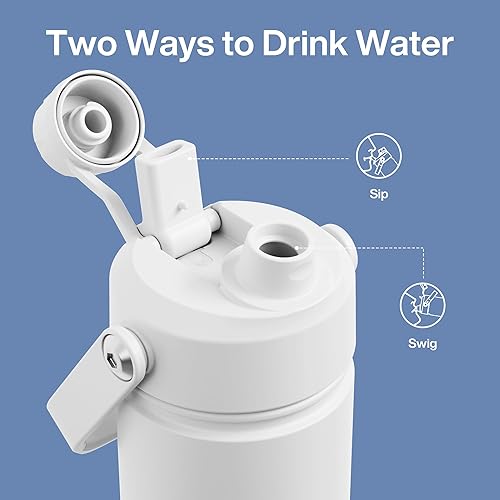 Two Ways to Drink Water

Sip

Swig