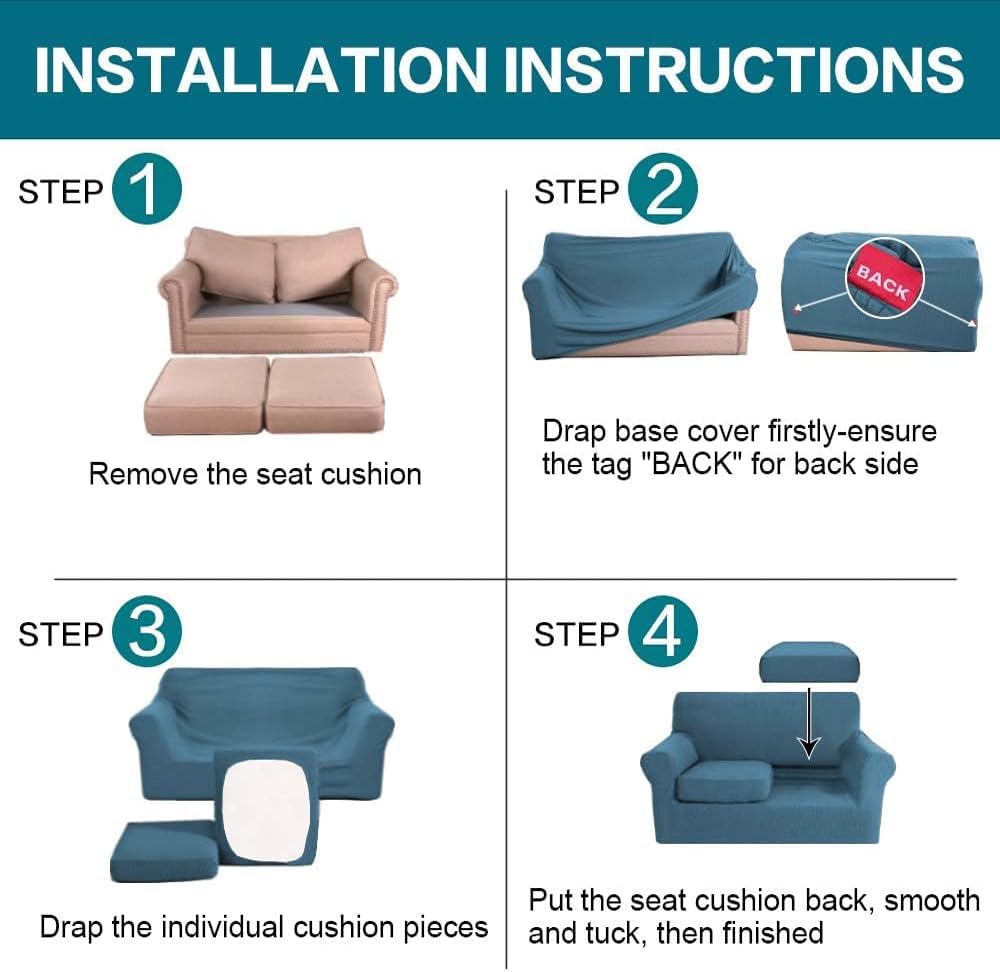 INSTALLATION INSTRUCTIONS

STEP 1

Remove the seat cushion

STEP 2

BACK

Drap base cover firstly-ensure the tag "BACK" for back side

STEP 3

Drap the individual cushion pieces

STEP 4

Put the seat cushion back, smooth and tuck, then finished