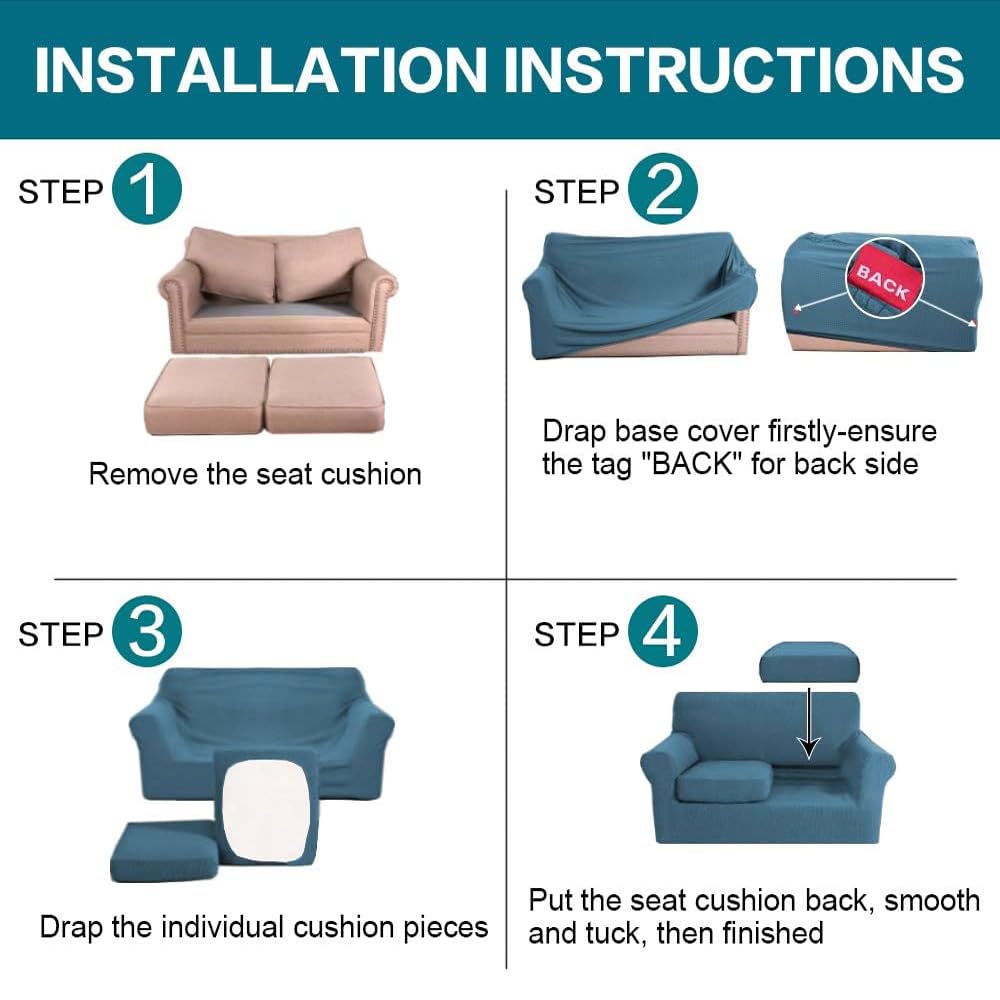 INSTALLATION INSTRUCTIONS

STEP 1

Remove the seat cushion

STEP 2

BACK

Drap base cover firstly-ensure the tag "BACK" for back side

STEP 3

Drap the individual cushion pieces

STEP 4

Put the seat cushion back, smooth and tuck, then finished