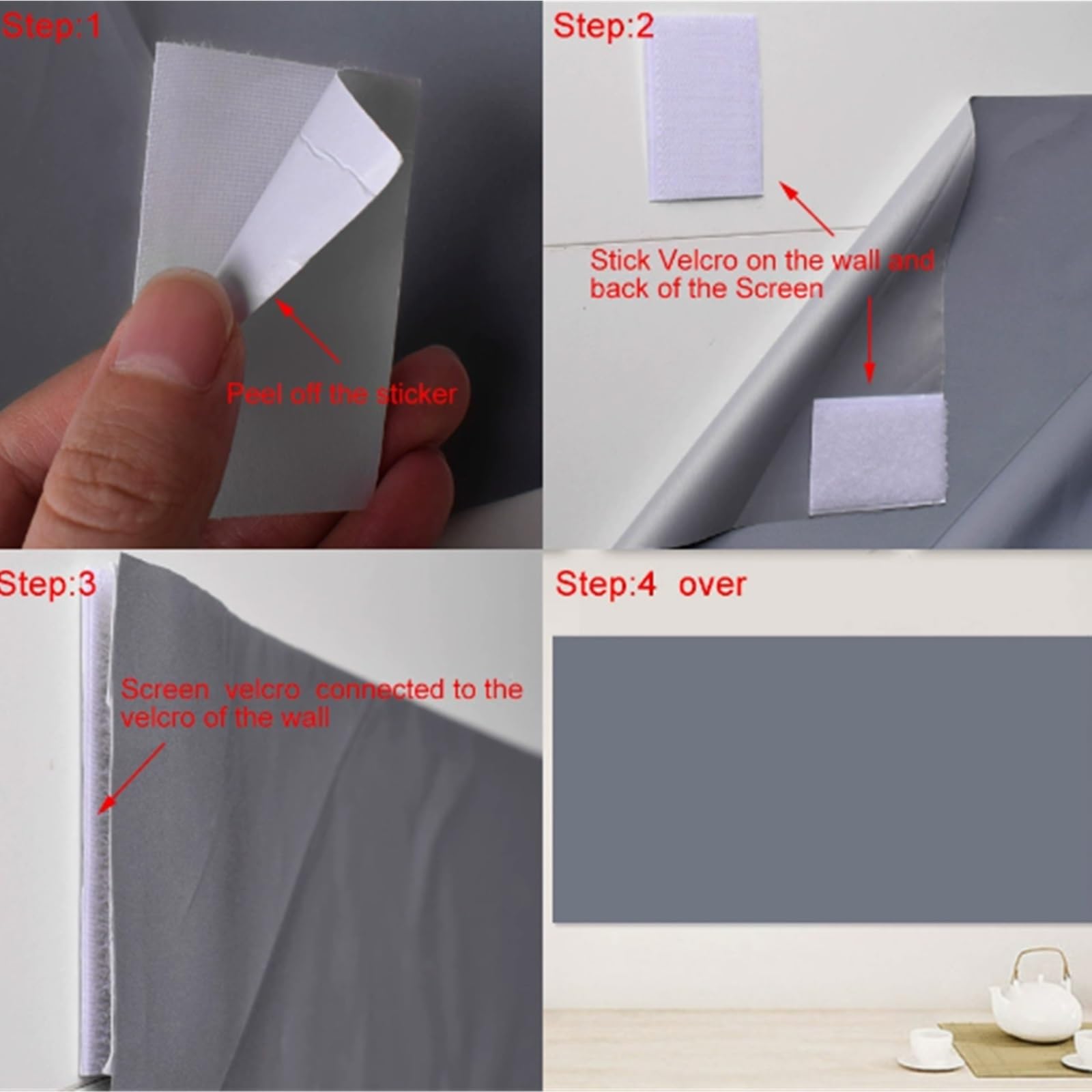 Step:1

Peel off the sticker

Step:2

Stick Velcro on the wall and back of the Screen

Step:3

Screen velcro connected to the velcro of the wall

Step:4 over