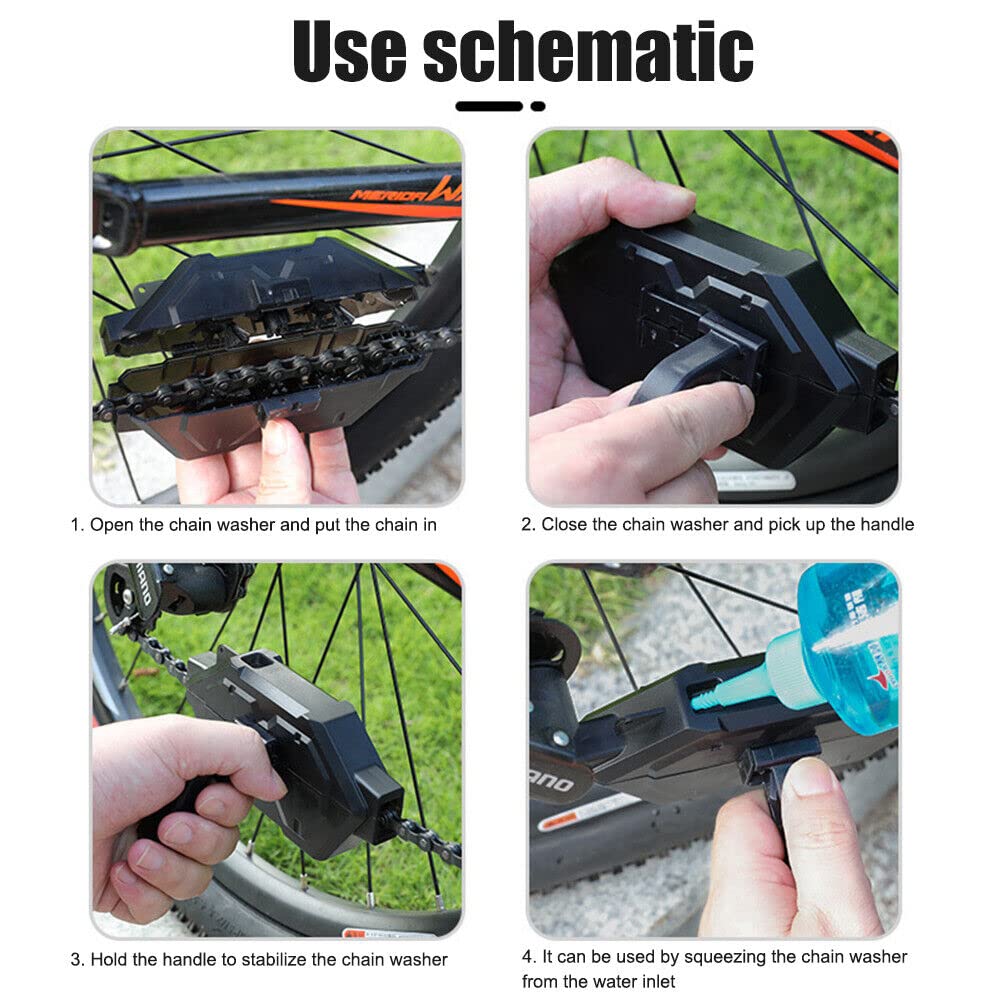 Use schematic

MERIDA

1. Open the chain washer and put the chain in

2. Close the chain washer and pick up the handle

3. Hold the handle to stabilize the chain washer

4. It can be used by squeezing the chain washer from the water inlet