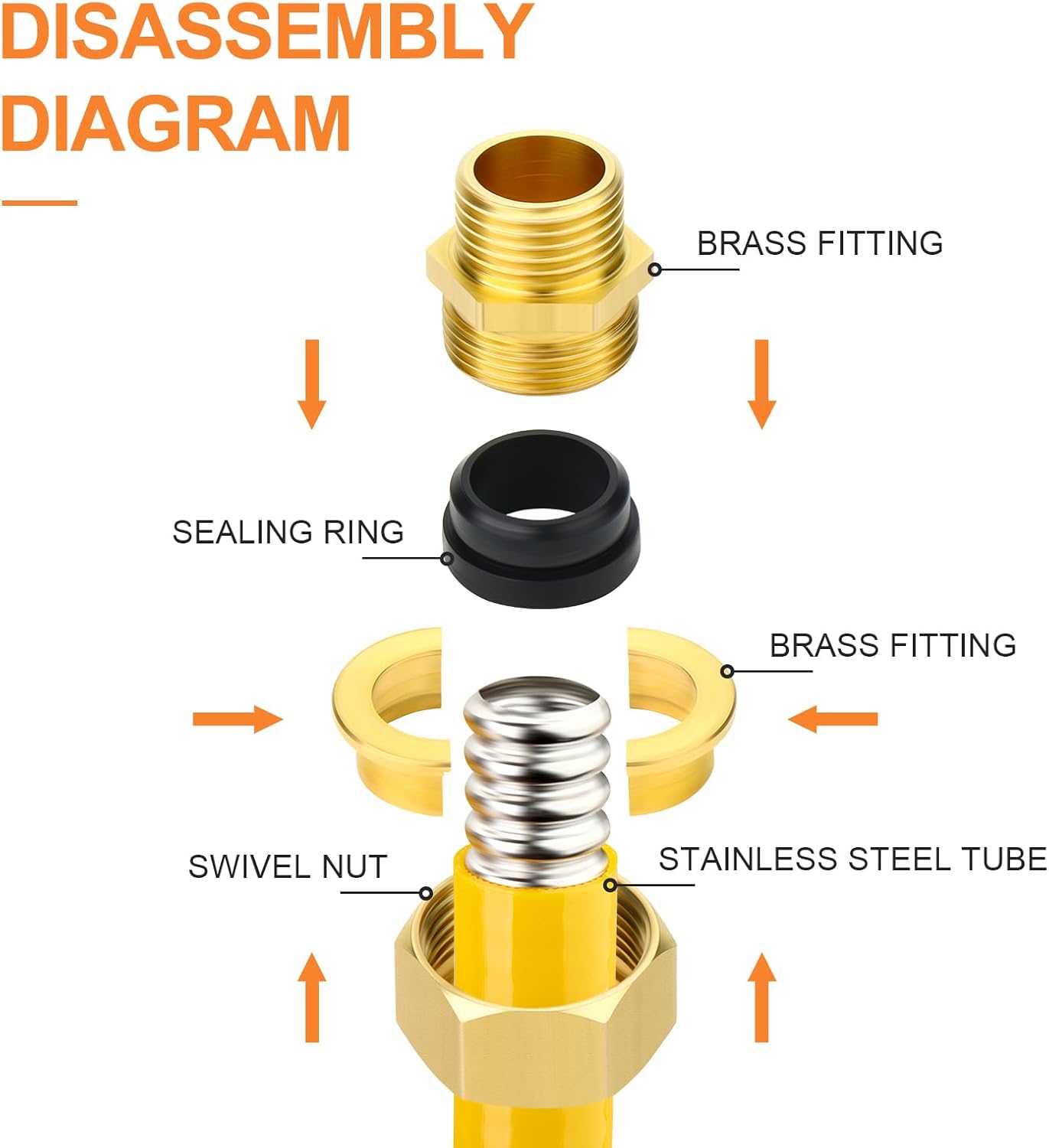 DISASSEMBLY DIAGRAM

BRASS FITTING

SEALING RING

BRASS FITTING

SWIVEL NUT

STAINLESS STEEL TUBE