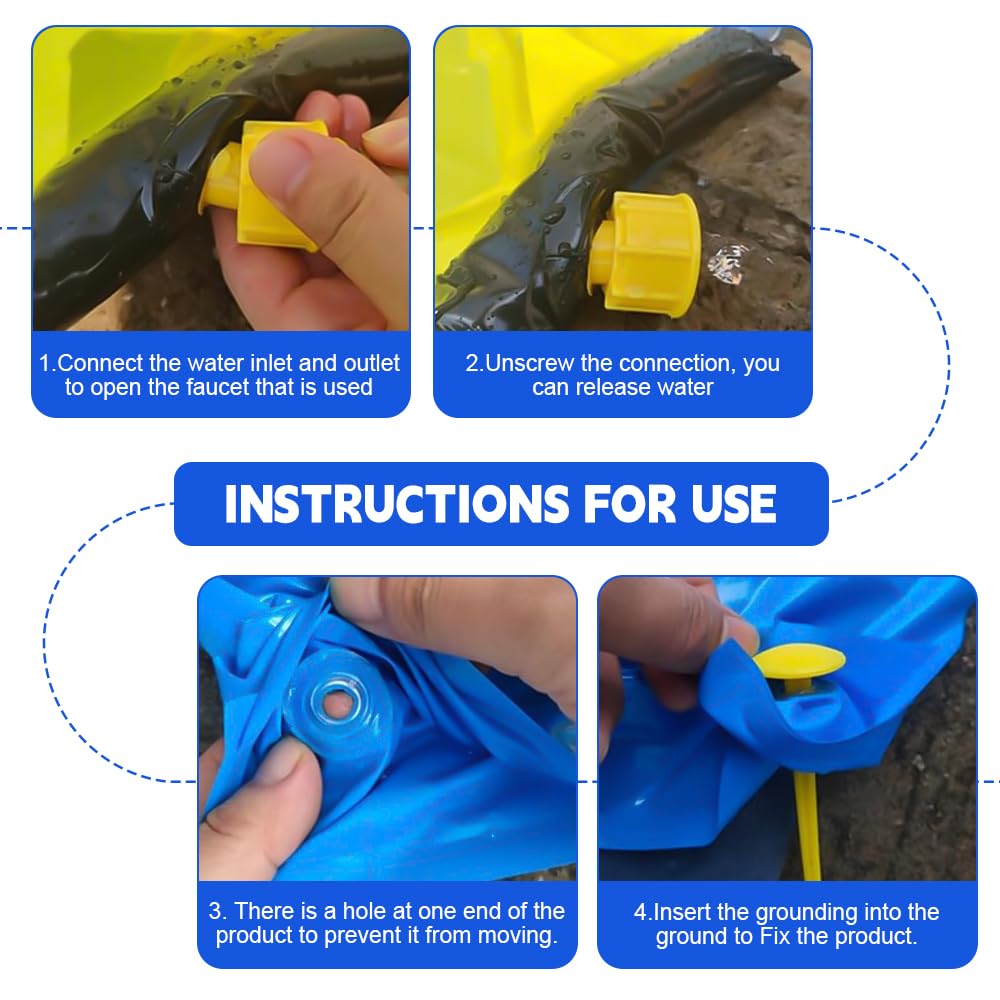 1.Connect the water inlet and outlet to open the faucet that is used

2.Unscrew the connection, you can release water

INSTRUCTIONS FOR USE

3. There is a hole at one end of the product to prevent it from moving.

4.Insert the grounding into the ground to Fix the product.