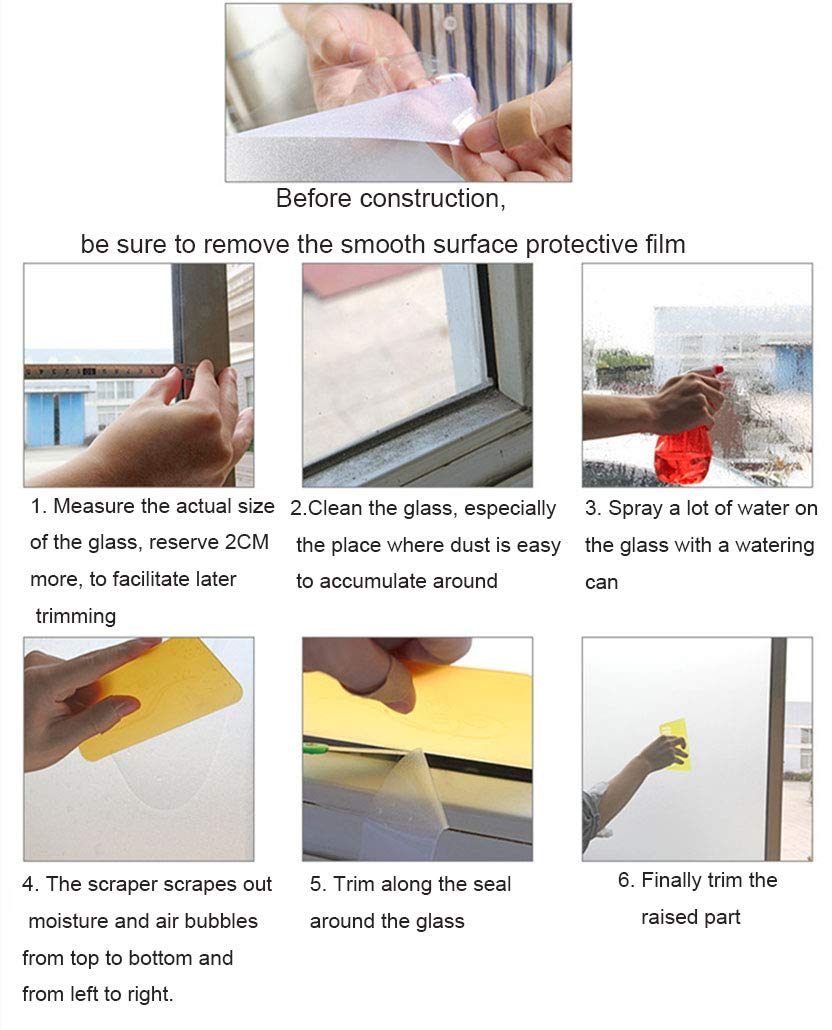 Before construction,
be sure to remove the smooth surface protective film

1. Measure the actual size of the glass, reserve 2CM more, to facilitate later trimming

2.Clean the glass, especially the place where dust is easy to accumulate around

3. Spray a lot of water on the glass with a watering can

4. The scraper scrapes out moisture and air bubbles from top to bottom and from left to right.

5. Trim along the seal around the glass

6. Finally trim the raised part