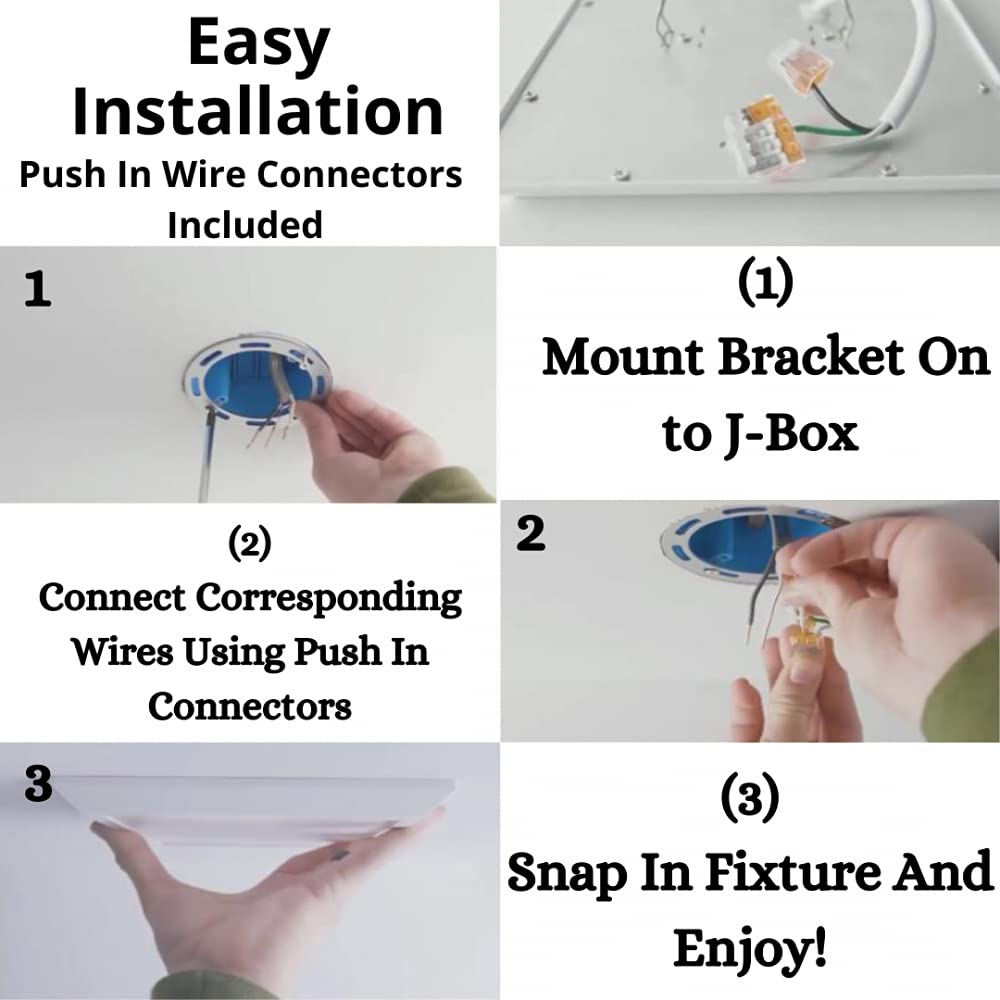 Easy Installation
Push In Wire Connectors Included

1

(1)
Mount Bracket On to J-Box

(2)
Connect Corresponding Wires Using Push In Connectors

2

3

(3)
Snap In Fixture And Enjoy!