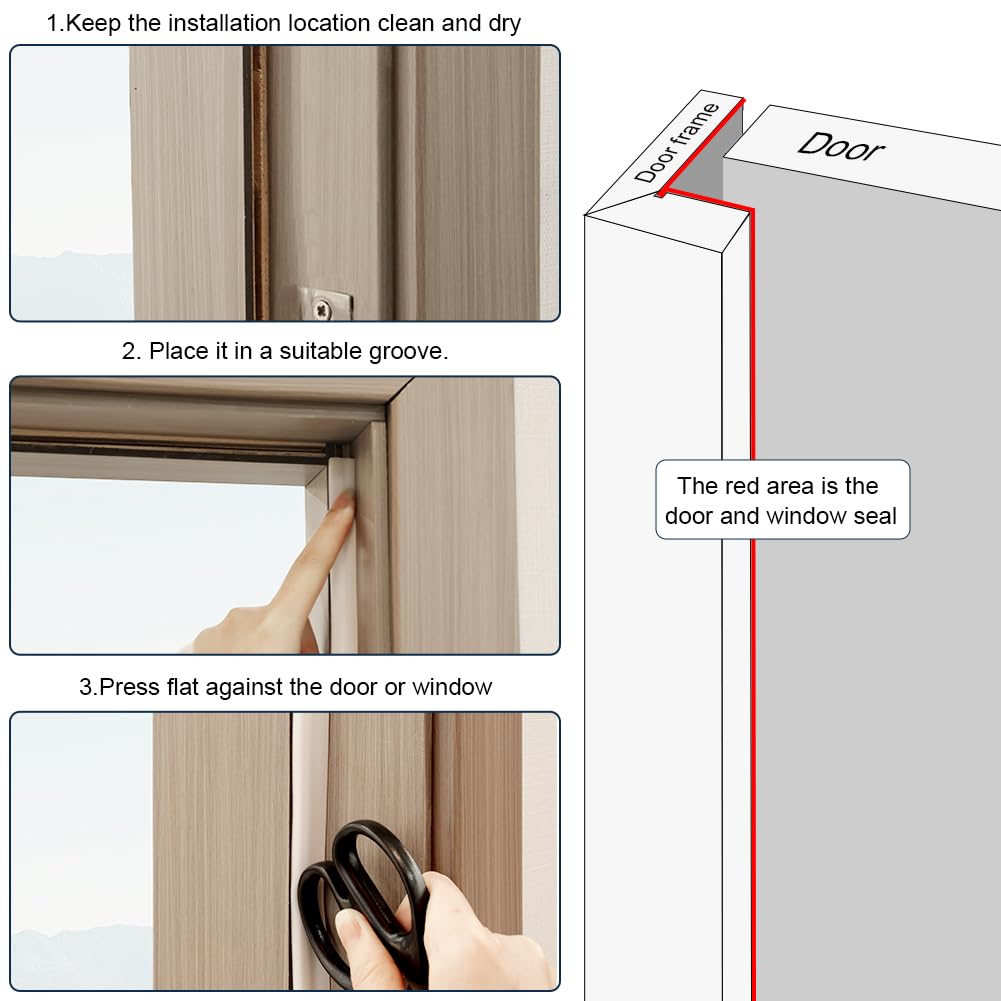 1.Keep the installation location clean and dry

2. Place it in a suitable groove.

3.Press flat against the door or window

Door frame

Door

The red area is the door and window seal