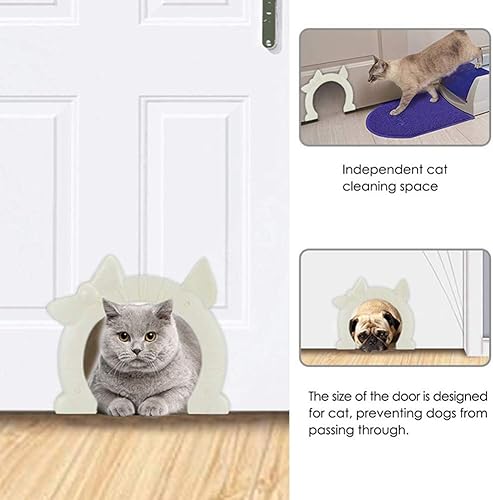 Independent cat cleaning space

The size of the door is designed for cat, preventing dogs from passing through.