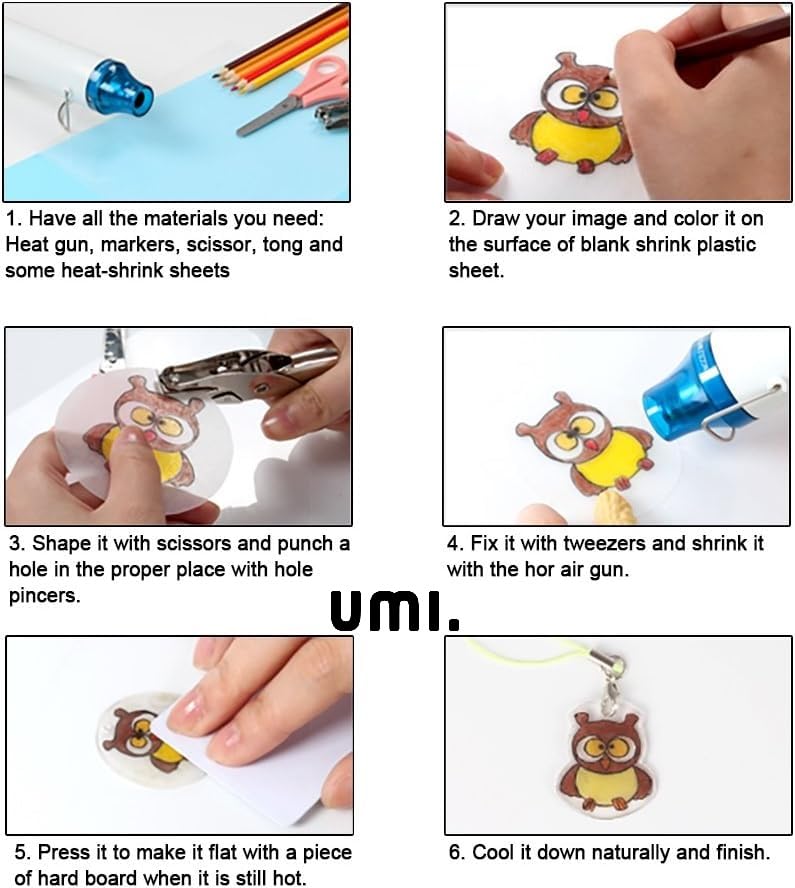 1. Have all the materials you need: Heat gun, markers, scissor, tong and some heat-shrink sheets

2. Draw your image and color it on the surface of blank shrink plastic sheet.

3. Shape it with scissors and punch a hole in the proper place with hole pincers.

4. Fix it with tweezers and shrink it with the hor air gun.

umi.

5. Press it to make it flat with a piece of hard board when it is still hot.

6. Cool it down naturally and finish.