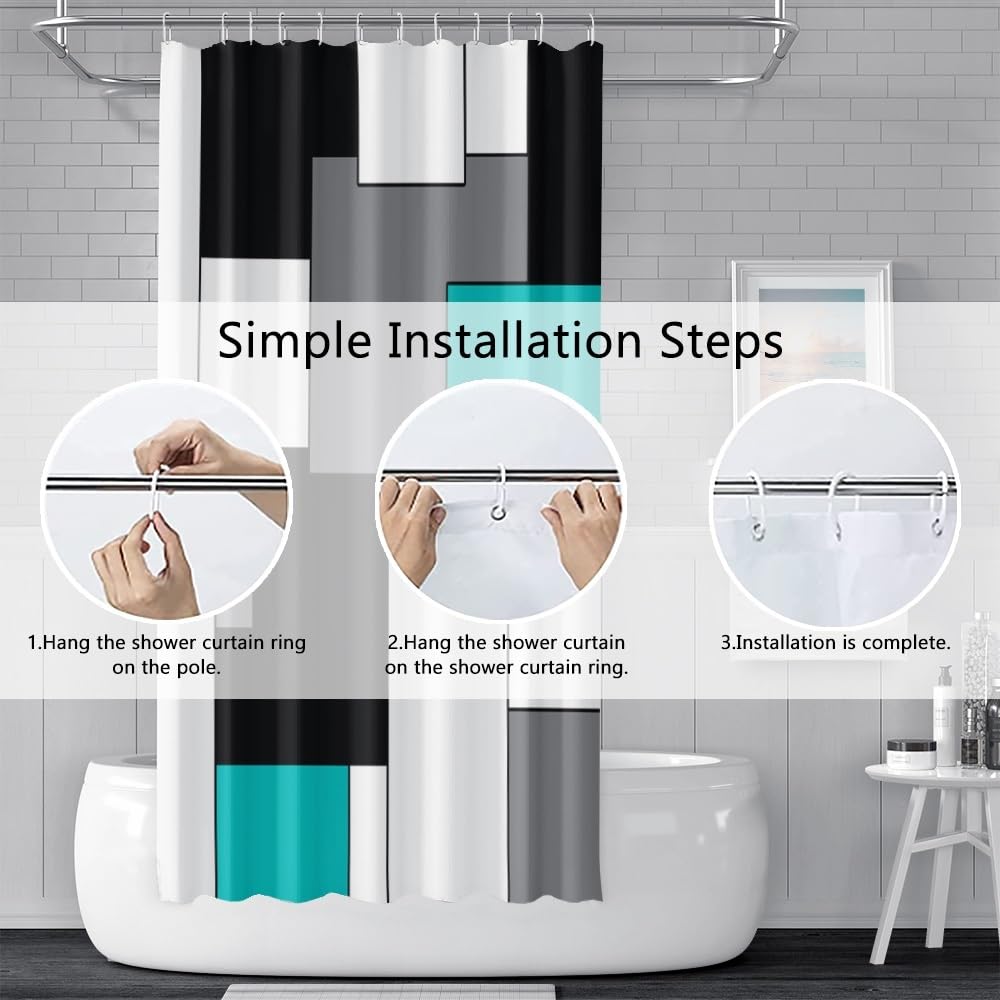 Simple Installation Steps

1.Hang the shower curtain ring on the pole.

2.Hang the shower curtain on the shower curtain ring.

3.Installation is complete.