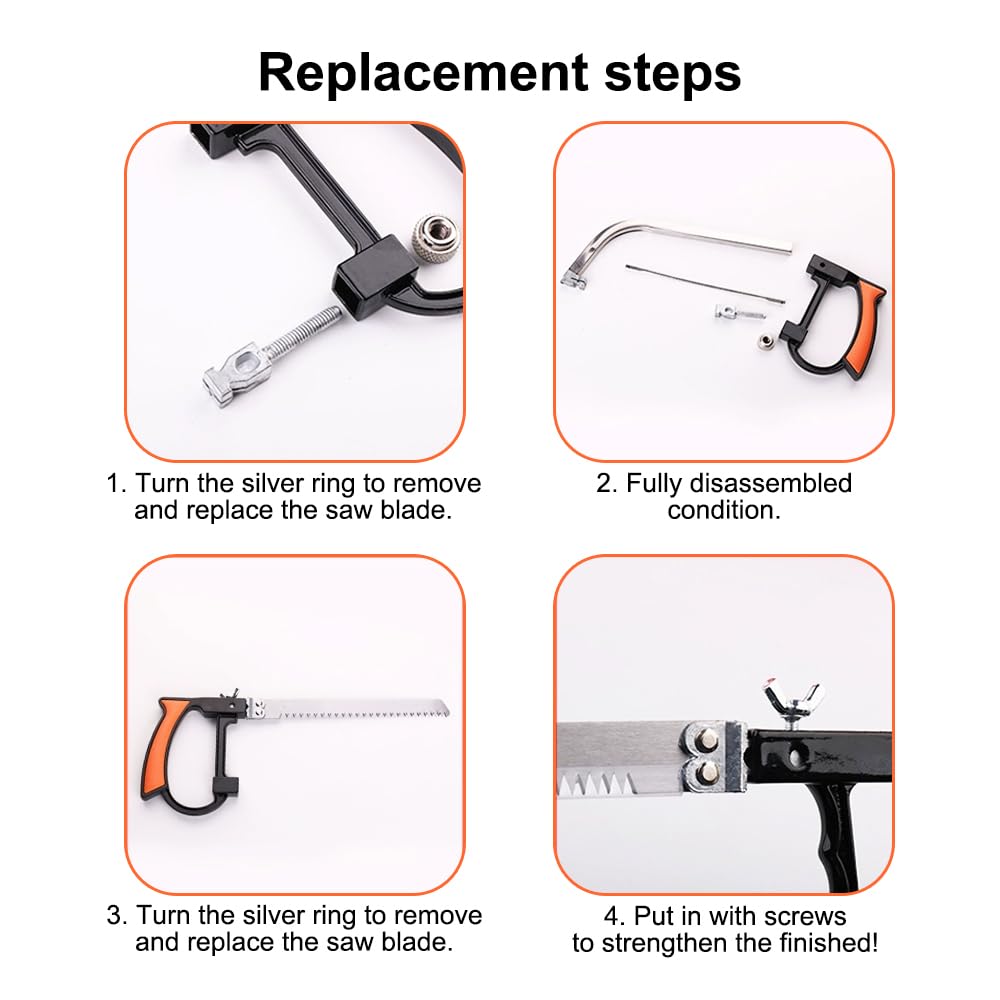 Replacement steps

1. Turn the silver ring to remove and replace the saw blade.

2. Fully disassembled condition.

3. Turn the silver ring to remove and replace the saw blade.

4. Put in with screws to strengthen the finished!