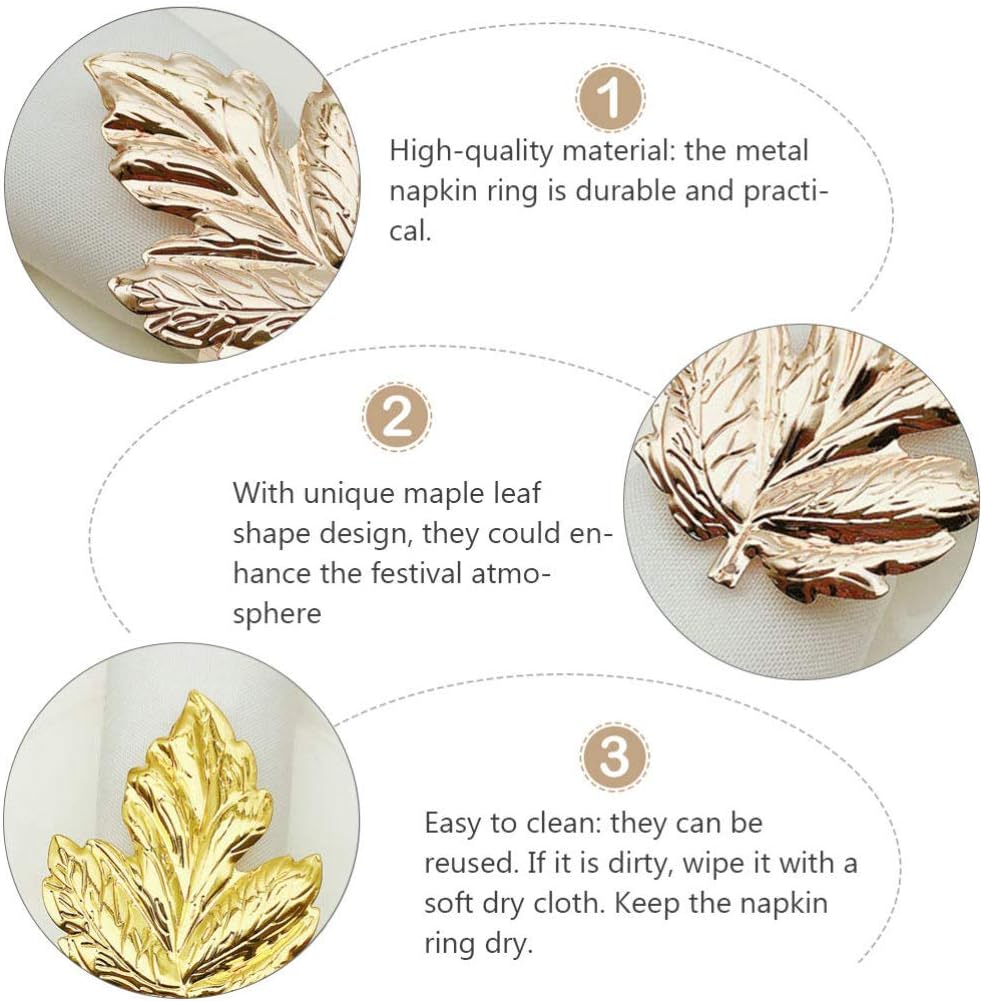 1

High-quality material: the metal napkin ring is durable and practical.

2

With unique maple leaf shape design, they could enhance the festival atmosphere

3

Easy to clean: they can be reused. If it is dirty, wipe it with a soft dry cloth. Keep the napkin ring dry.