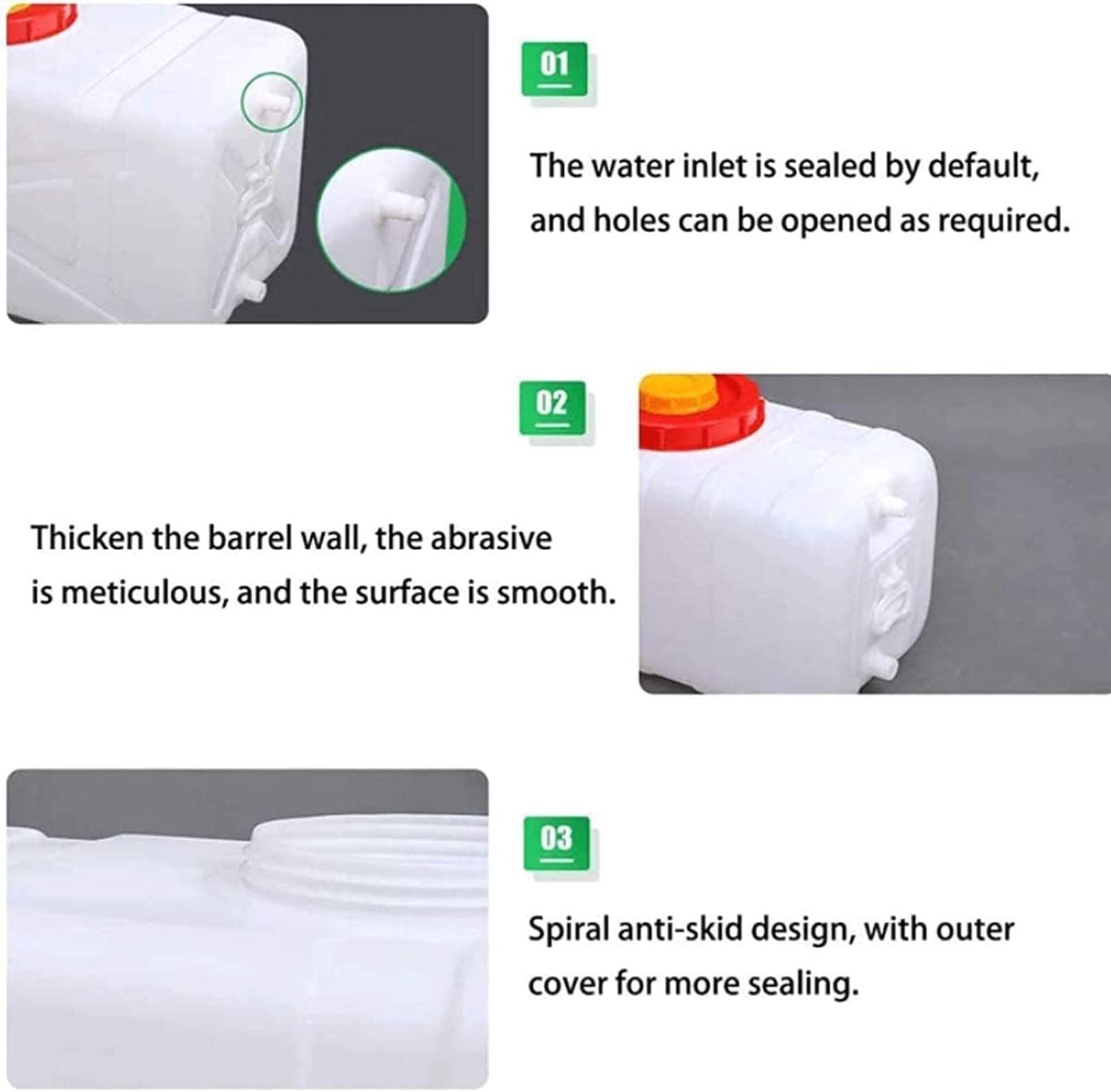 01

The water inlet is sealed by default, and holes can be opened as required.

02

Thicken the barrel wall, the abrasive is meticulous, and the surface is smooth.

03

Spiral anti-skid design, with outer cover for more sealing.