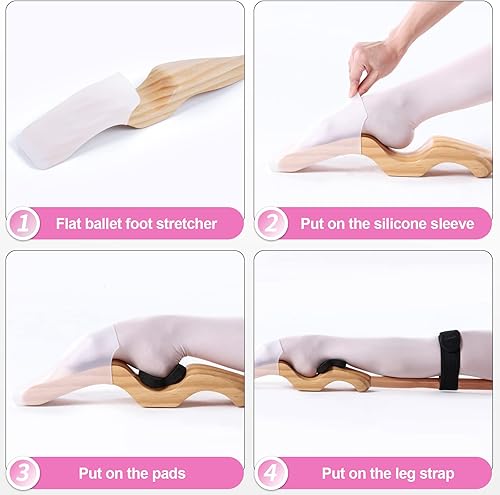 1 Flat ballet foot stretcher

2 Put on the silicone sleeve

3 Put on the pads

4 Put on the leg strap