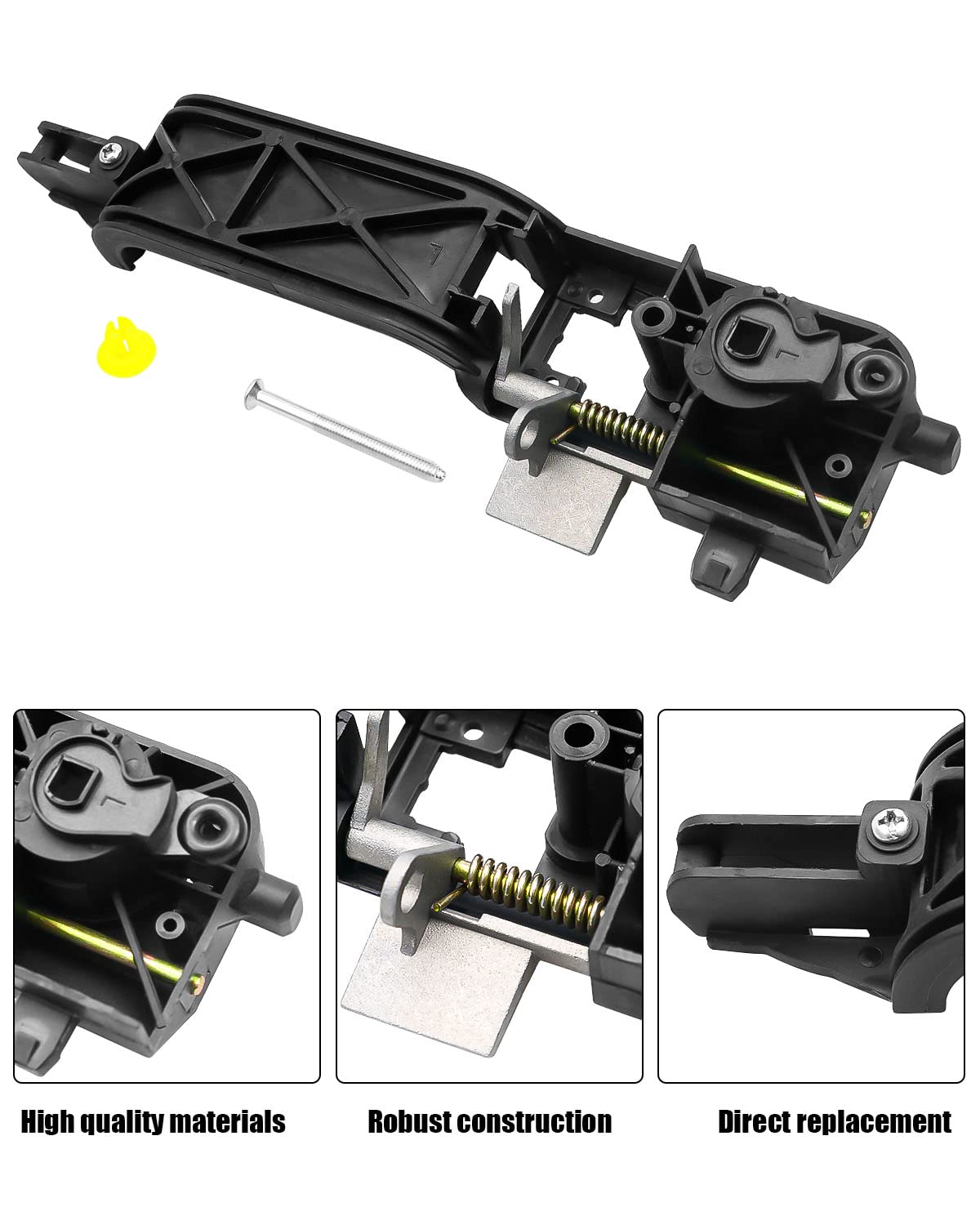 High quality materials

Robust construction

Direct replacement