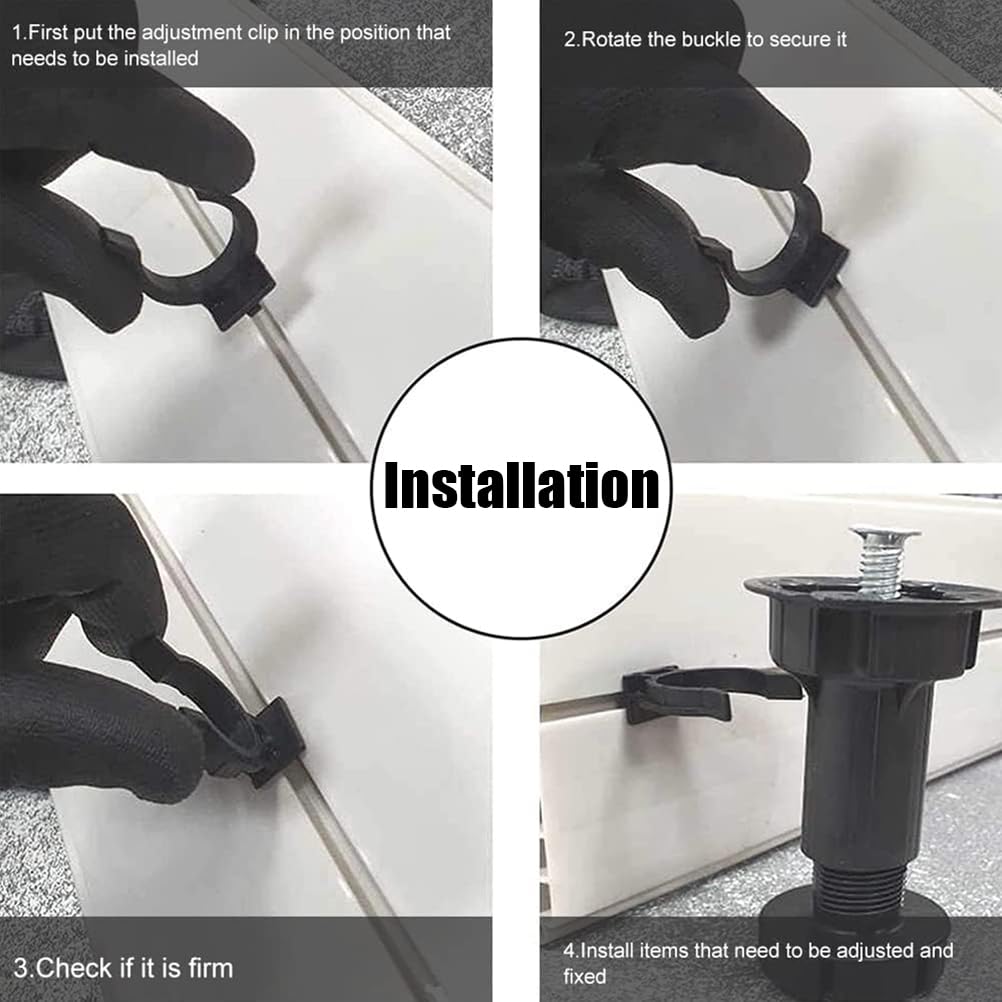 1.First put the adjustment clip in the position that needs to be installed

2.Rotate the buckle to secure it

Installation

3.Check if it is firm

4.Install items that need to be adjusted and fixed