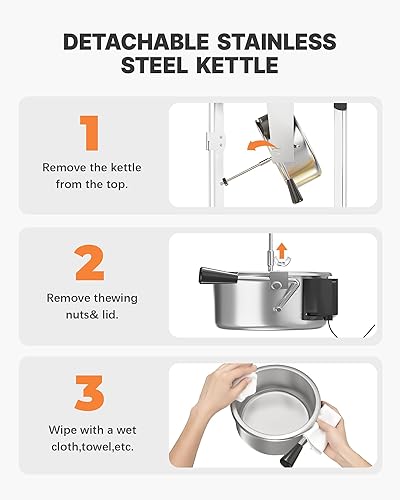 DETACHABLE STAINLESS STEEL KETTLE

1

Remove the kettle from the top.

2

Remove thewing nuts& lid.

3

Wipe with a wet cloth,towel,etc.