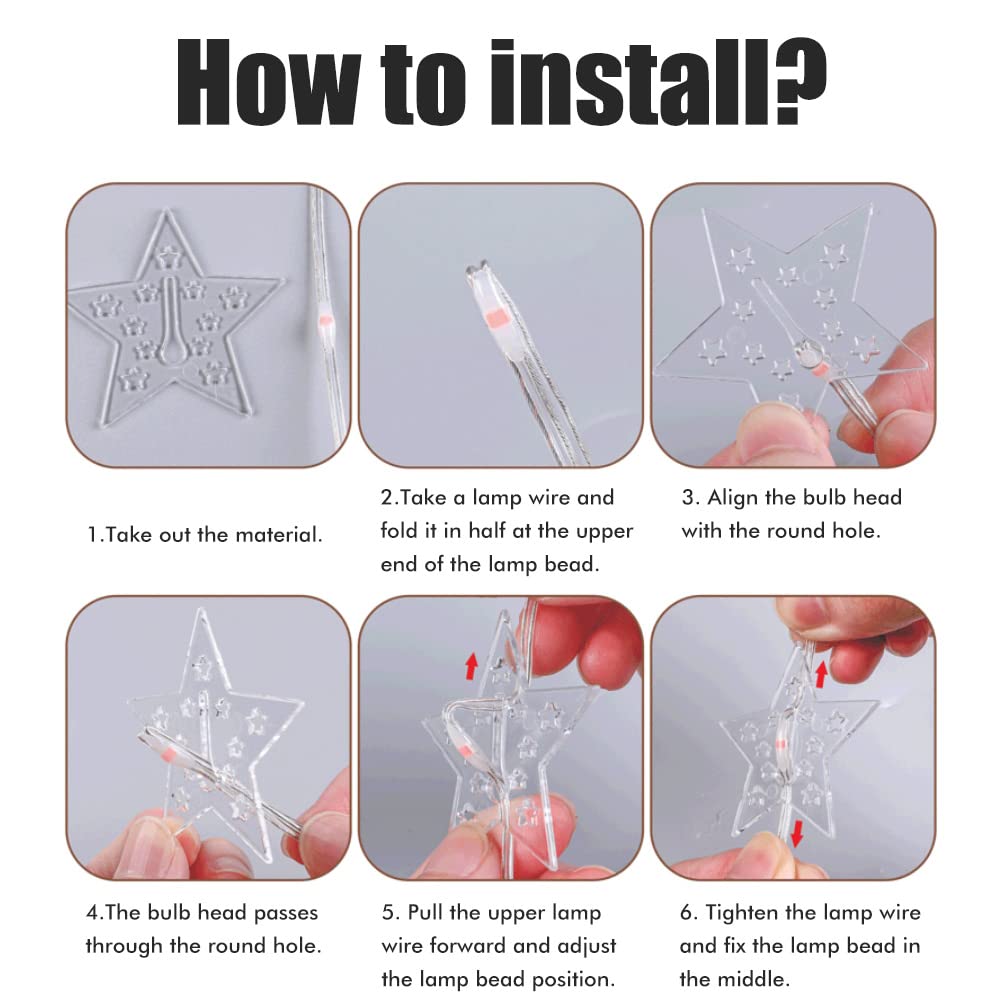 How to install?

1.Take out the material.

2.Take a lamp wire and fold it in half at the upper end of the lamp bead.

3. Align the bulb head with the round hole.

4.The bulb head passes through the round hole.

5. Pull the upper lamp wire forward and adjust the lamp bead position.

6. Tighten the lamp wire and fix the lamp bead in the middle.