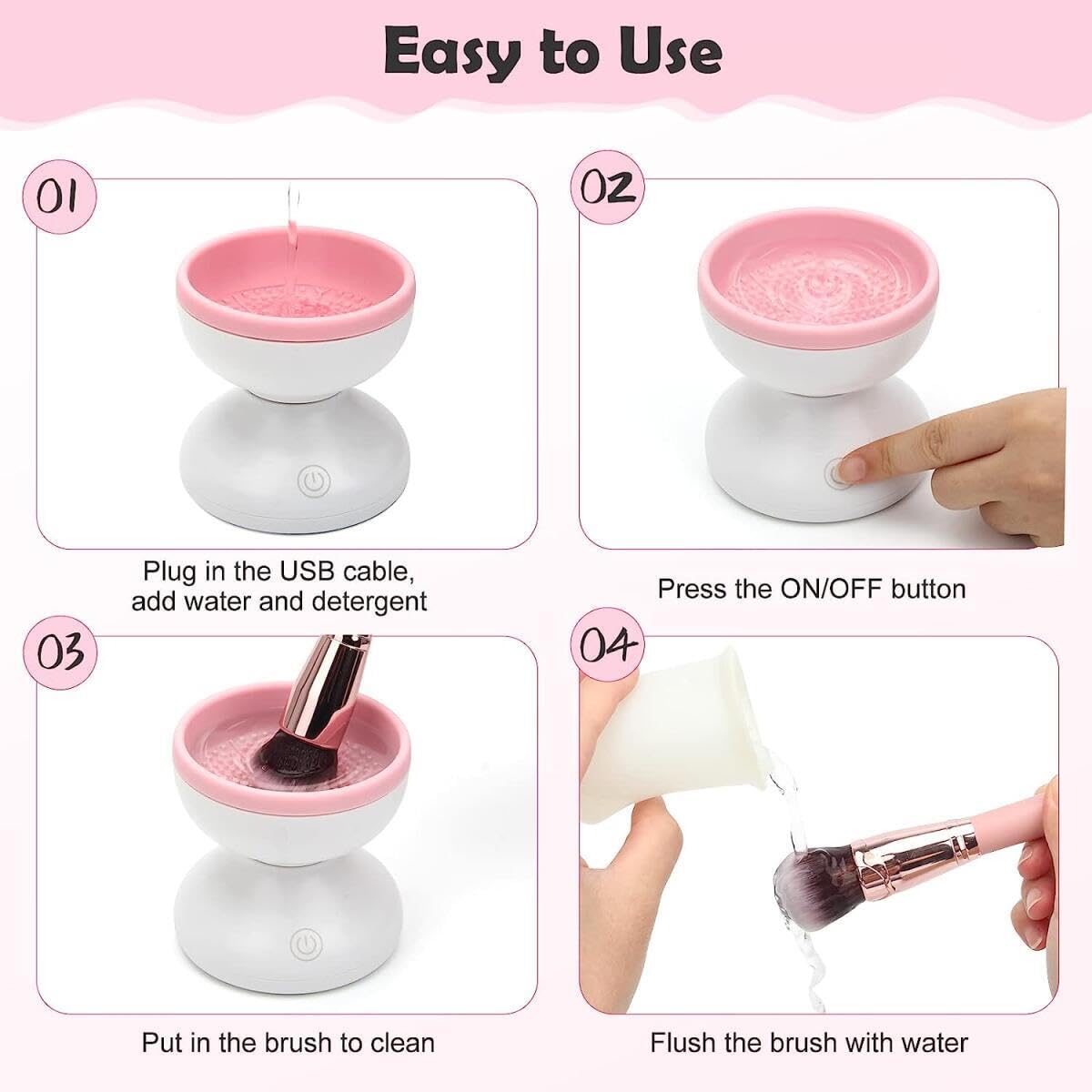 Easy to Use

01

Plug in the USB cable, add water and detergent

02

Press the ON/OFF button

03

Put in the brush to clean

04

Flush the brush with water