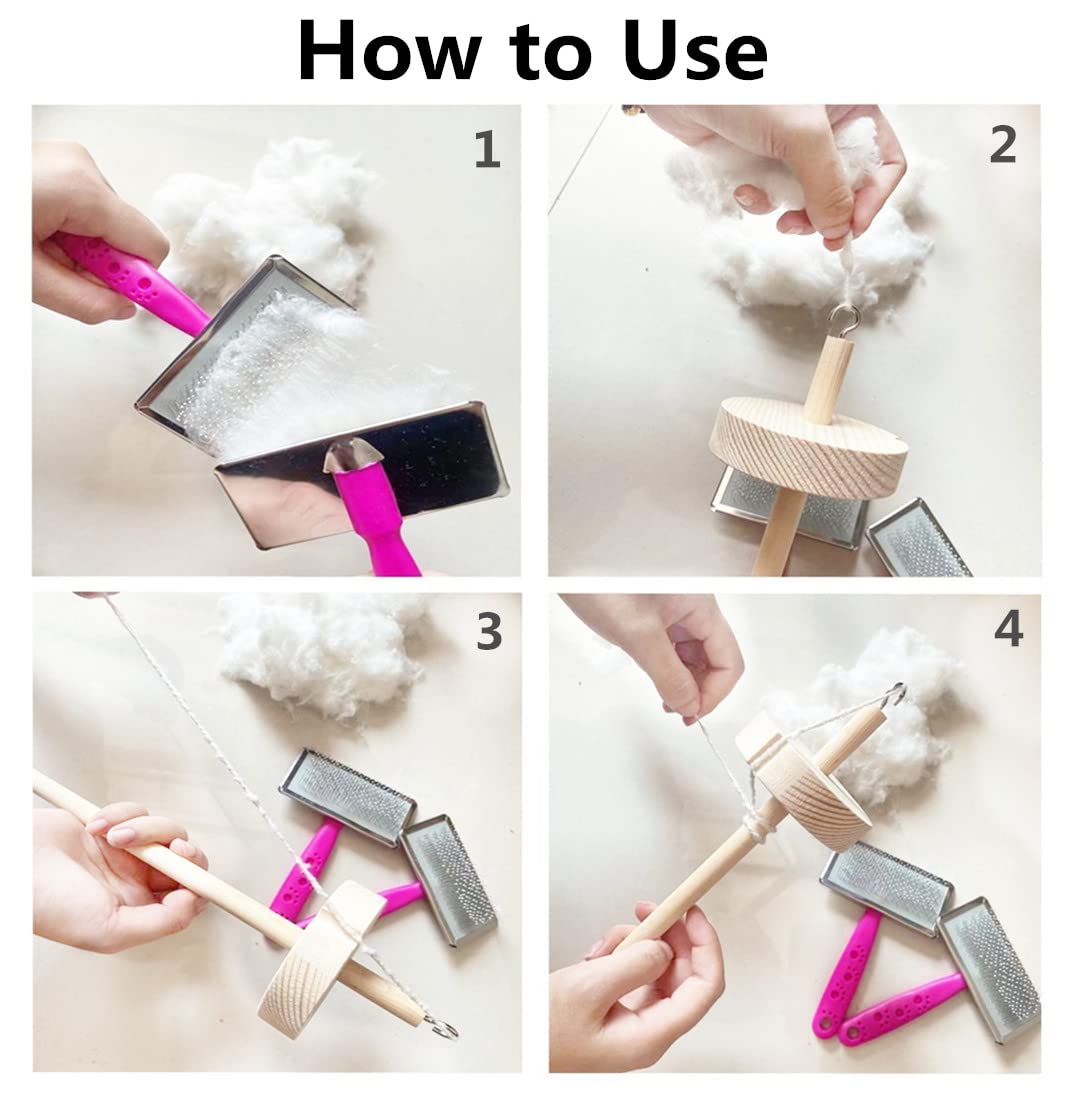 How to Use

1

2

3

4