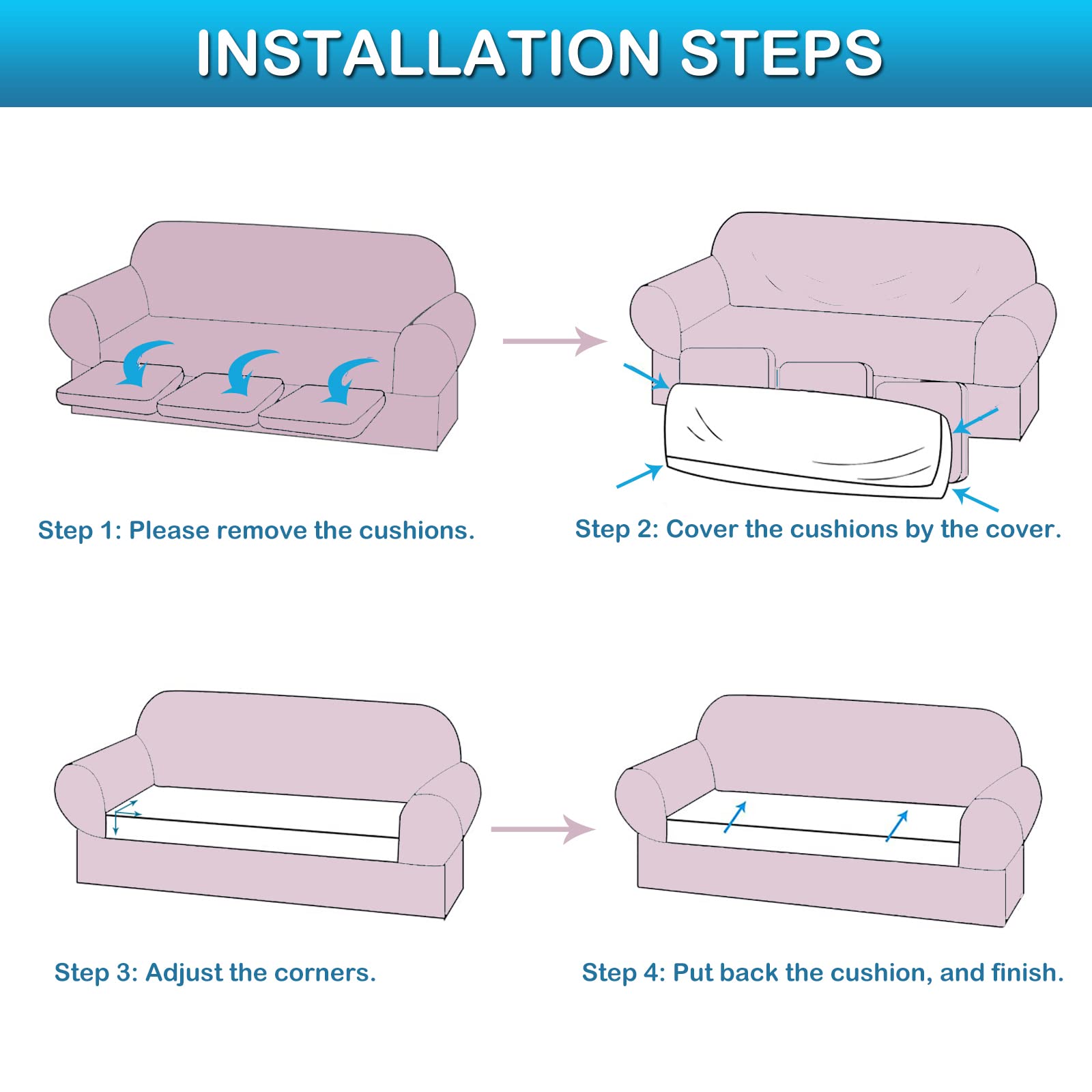 INSTALLATION STEPS

Step 1: Please remove the cushions.

Step 2: Cover the cushions by the cover.

Step 3: Adjust the corners.

Step 4: Put back the cushion, and finish.