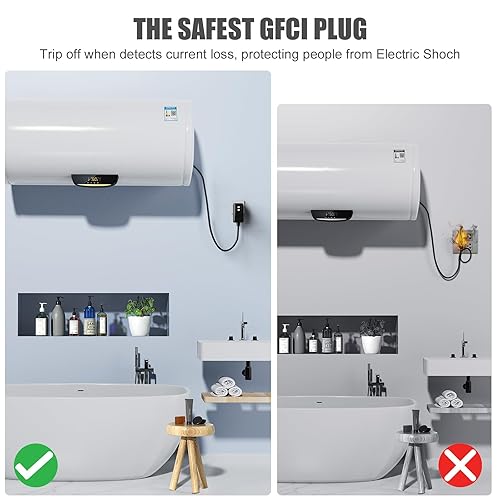 THE SAFEST GFCI PLUG

Trip off when detects current loss, protecting people from Electric Shoch