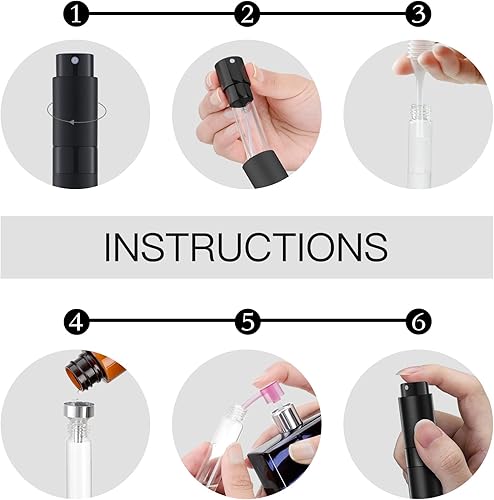 1
2
3
INSTRUCTIONS
4
5
6