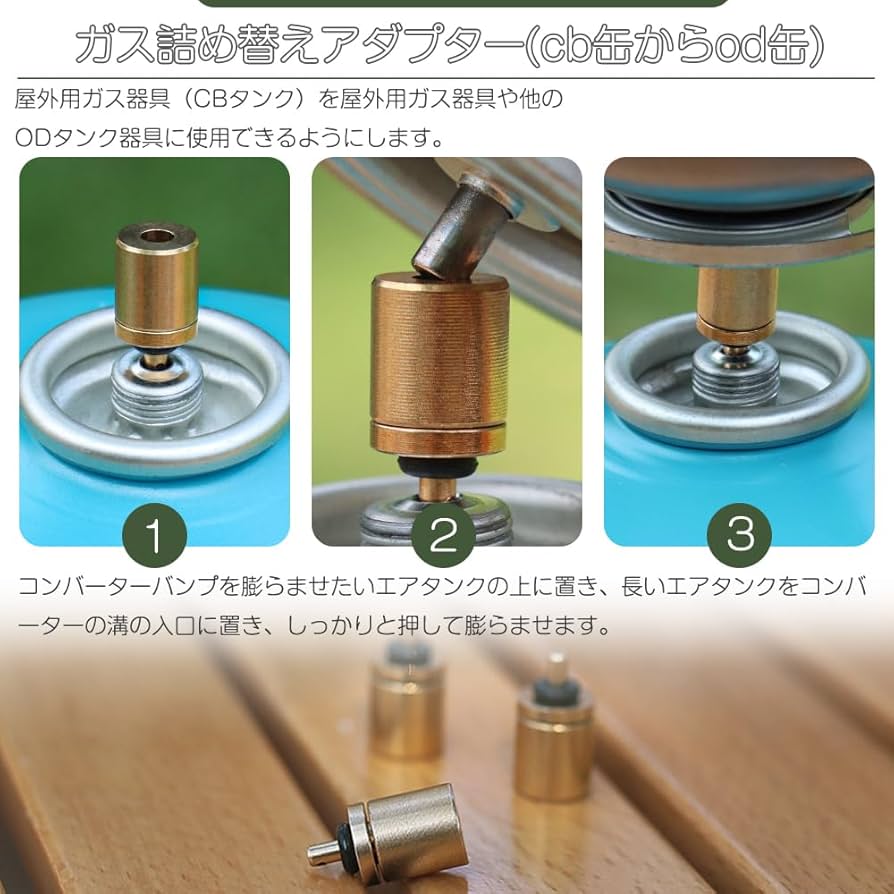 ガス詰め替えアダプター(cb缶からod缶)

屋外用ガス器具（CBタンク）を屋外用ガス器具や他のODタンク器具に使用できるようにします。

1

2

3

コンバーターバンプを膨らませたいエアタンクの上に置き、長いエアタンクをコンバーターの溝の入口に置き、しっかりと押して膨らませます。