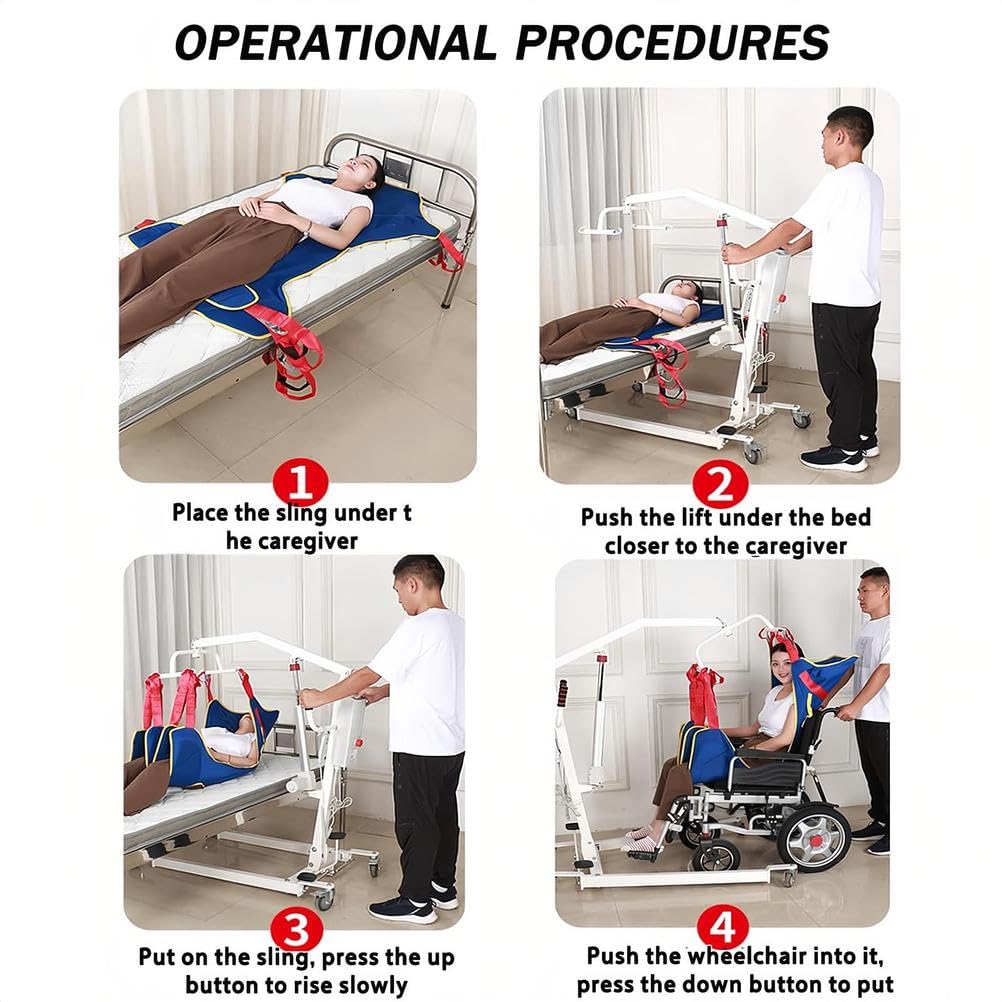 OPERATIONAL PROCEDURES

1

Place the sling under t he caregiver

2

Push the lift under the bed closer to the caregiver

3

Put on the sling, press the up button to rise slowly

4

Push the wheelchair into it, press the down button to put