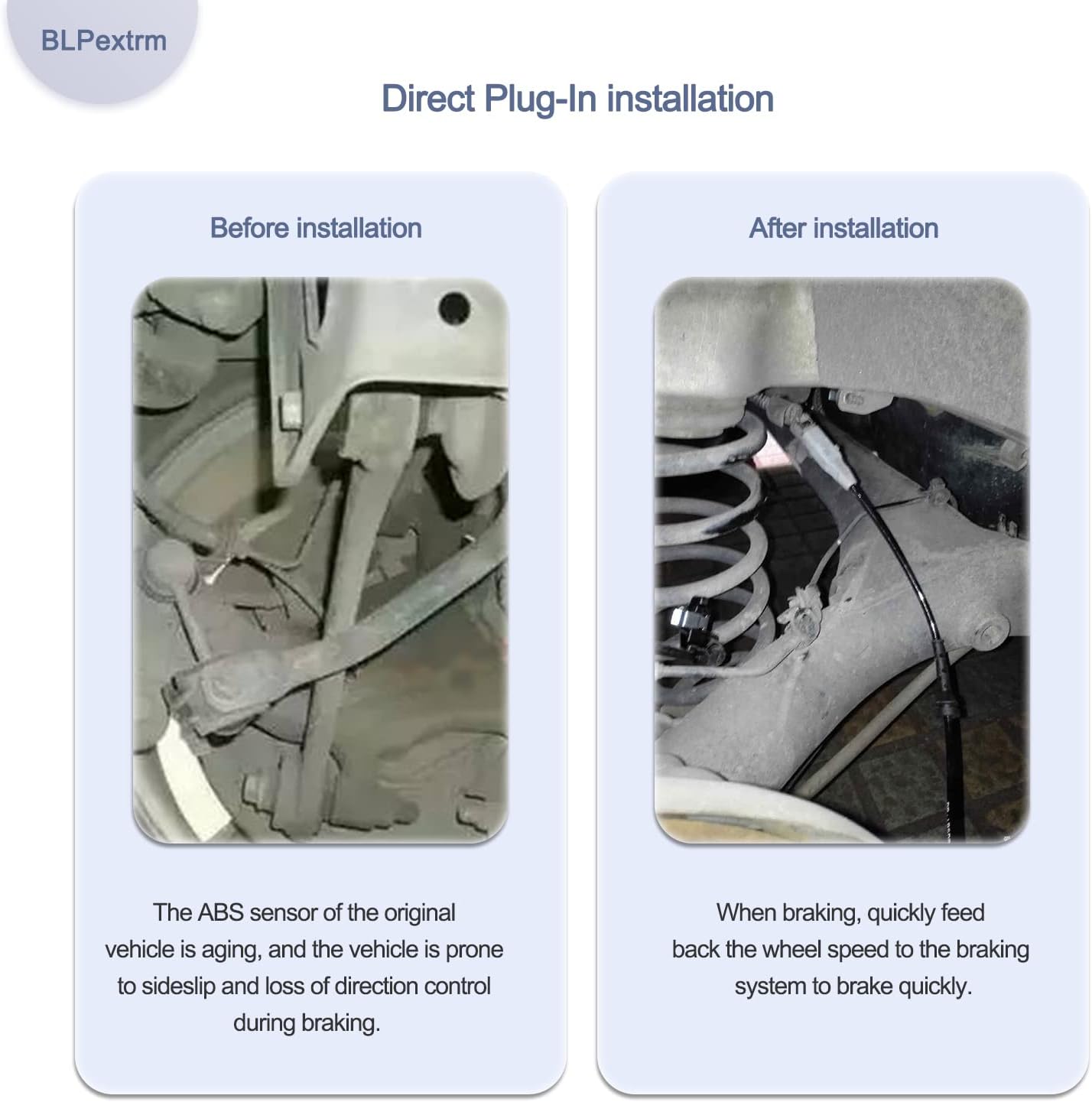 BLPextrm

Direct Plug-In installation

Before installation

The ABS sensor of the original vehicle is aging, and the vehicle is prone to sideslip and loss of direction control during braking.

After installation

When braking, quickly feed back the wheel speed to the braking system to brake quickly.