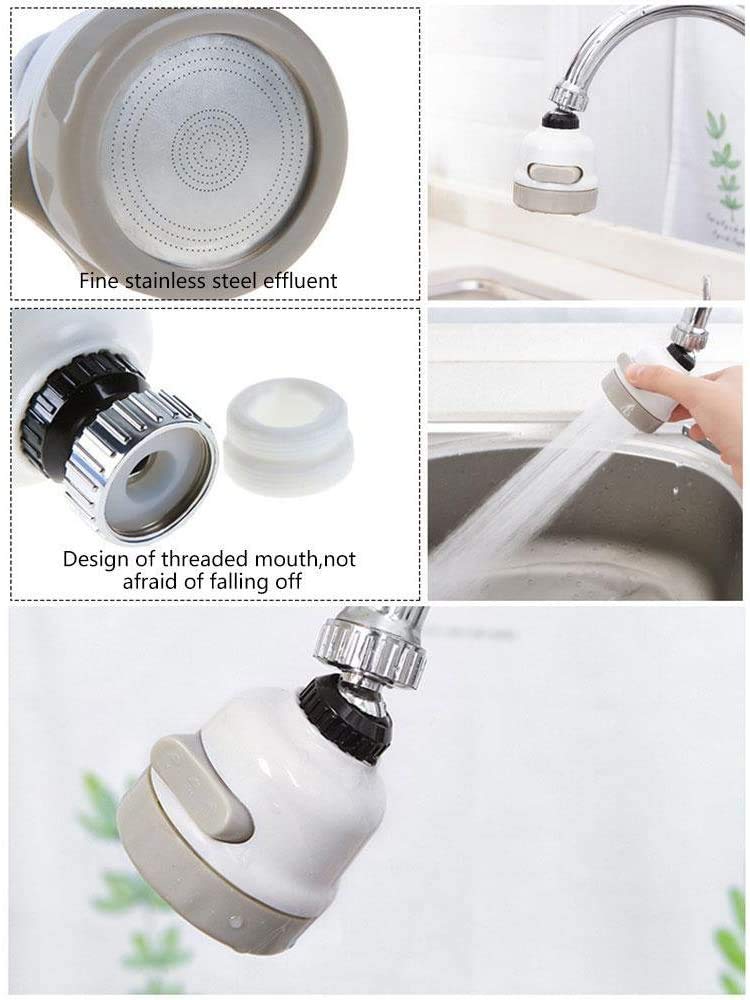 Fine stainless steel effluent

Design of threaded mouth,not afraid of falling off