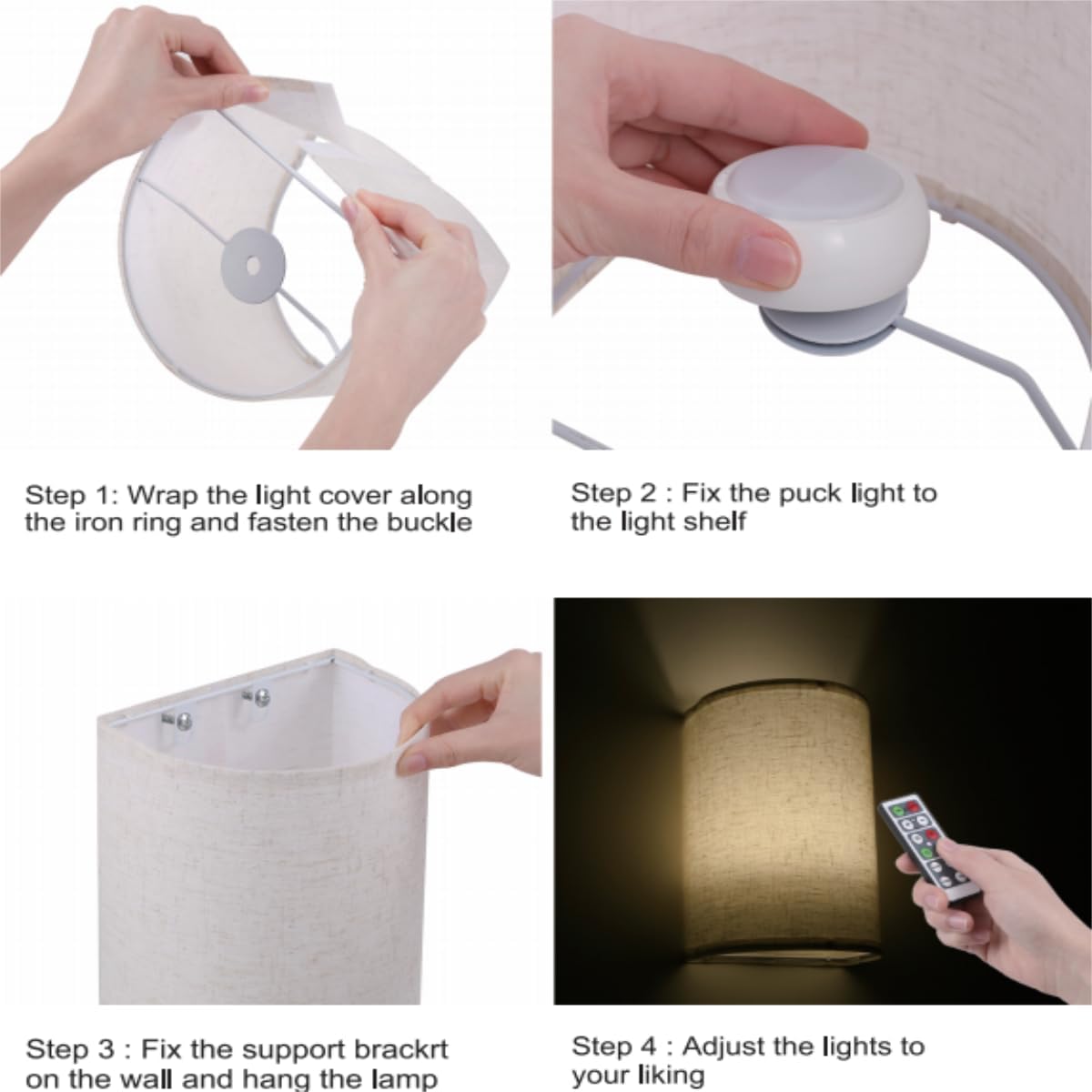 Step 1: Wrap the light cover along the iron ring and fasten the buckle

Step 2 : Fix the puck light to the light shelf

Step 3 : Fix the support brackrt on the wall and hang the lamp

Step 4 : Adjust the lights to your liking