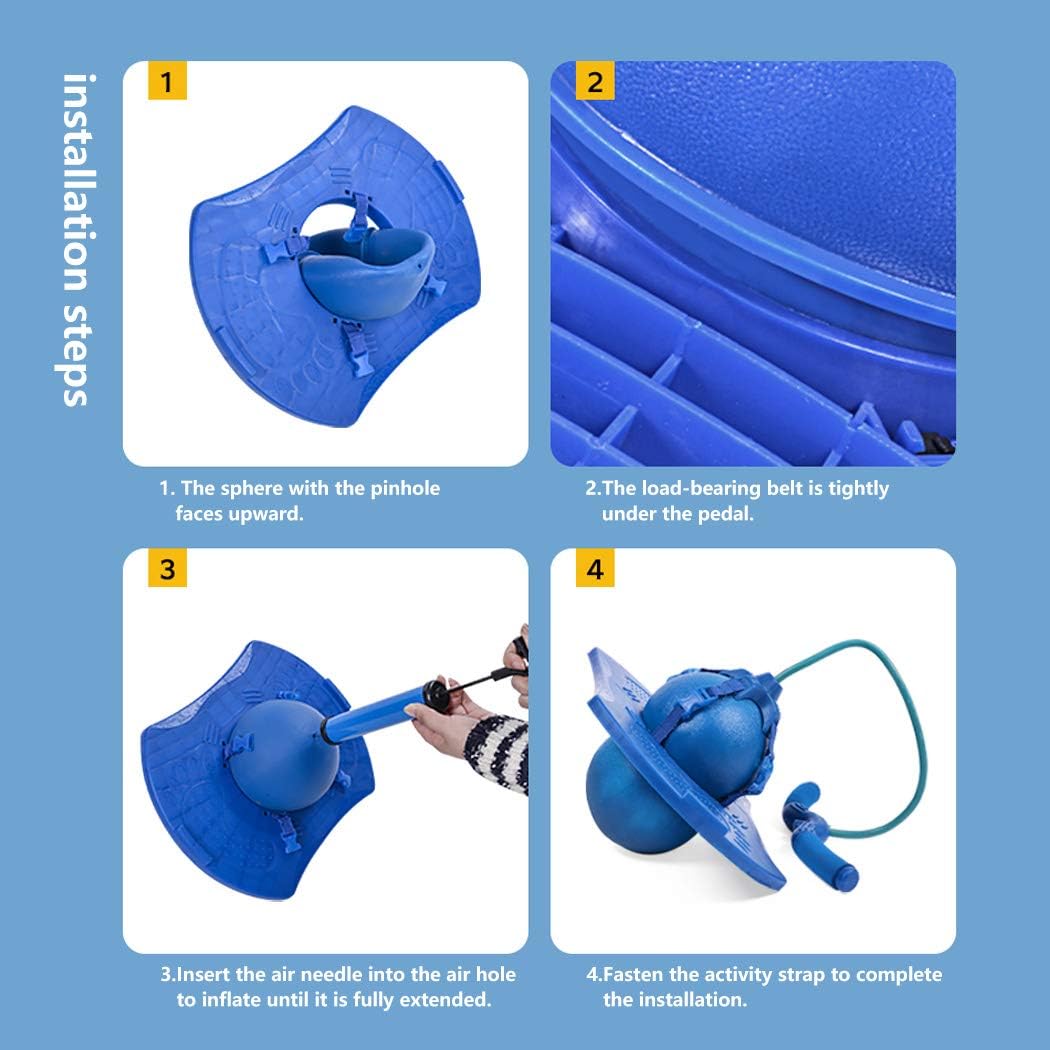 installation steps

1

1. The sphere with the pinhole faces upward.

2

2.The load-bearing belt is tightly under the pedal.

3

3.Insert the air needle into the air hole to inflate until it is fully extended.

4

4.Fasten the activity strap to complete the installation.