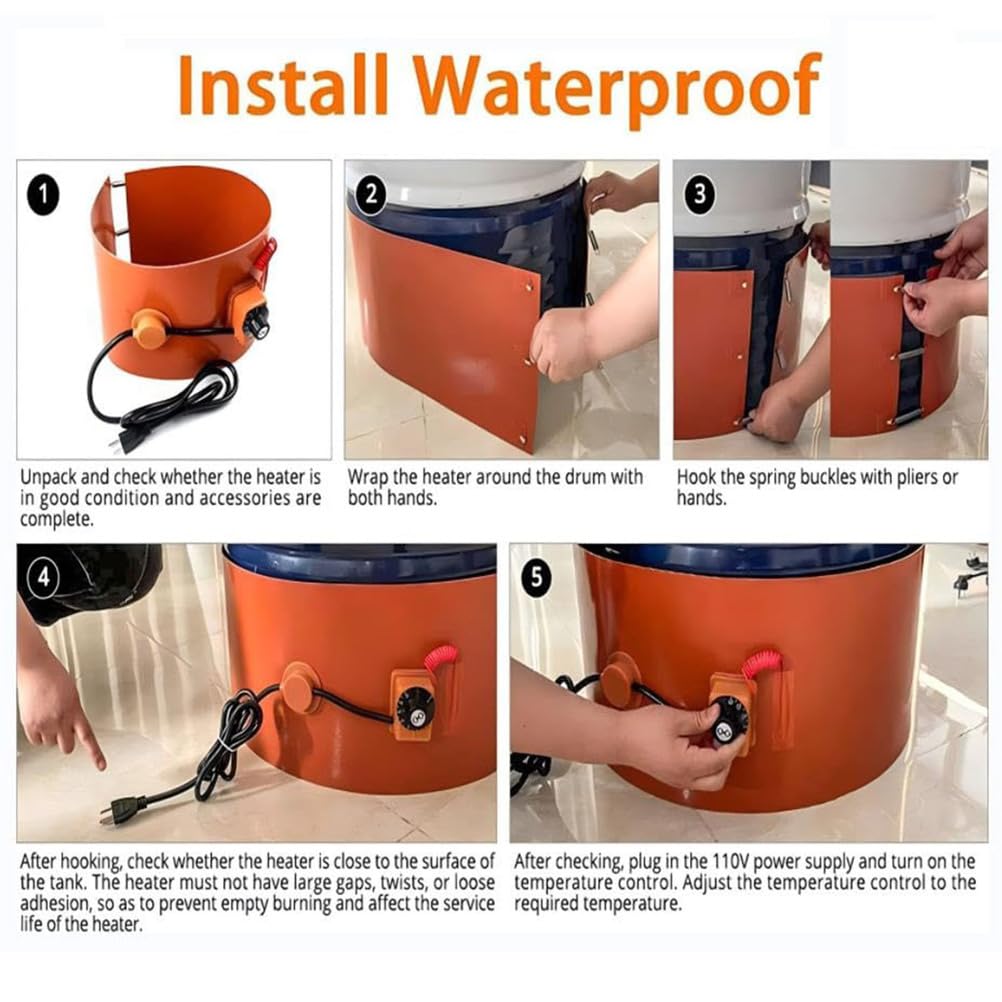 Install Waterproof

1

Unpack and check whether the heater is in good condition and accessories are complete.

2

Wrap the heater around the drum with both hands.

3

Hook the spring buckles with pliers or hands.

4

After hooking, check whether the heater is close to the surface of the tank. The heater must not have large gaps, twists, or loose adhesion, so as to prevent empty burning and affect the service life of the heater.

5

After checking, plug in the 110V power supply and turn on the temperature control. Adjust the temperature control to the required temperature.