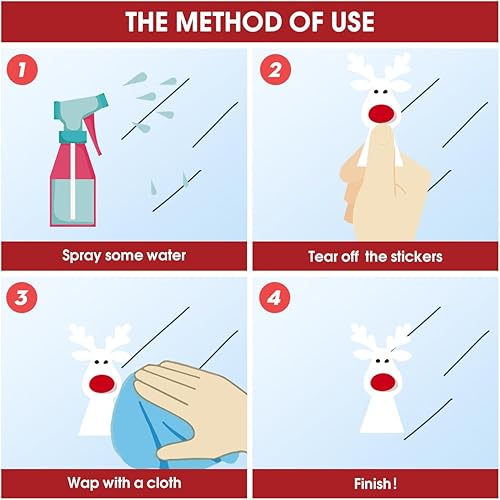 THE METHOD OF USE

1

Spray some water

2

Tear off the stickers

3

Wap with a cloth

4

Finish!