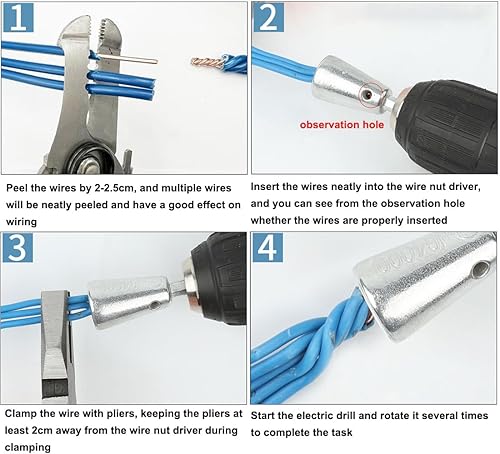 1

Peel the wires by 2-2.5cm, and multiple wires will be neatly peeled and have a good effect on wiring

2

observation hole

Insert the wires neatly into the wire nut driver, and you can see from the observation hole whether the wires are properly inserted

3

Clamp the wire with pliers, keeping the pliers at least 2cm away from the wire nut driver during clamping

4

Start the electric drill and rotate it several times to complete the task