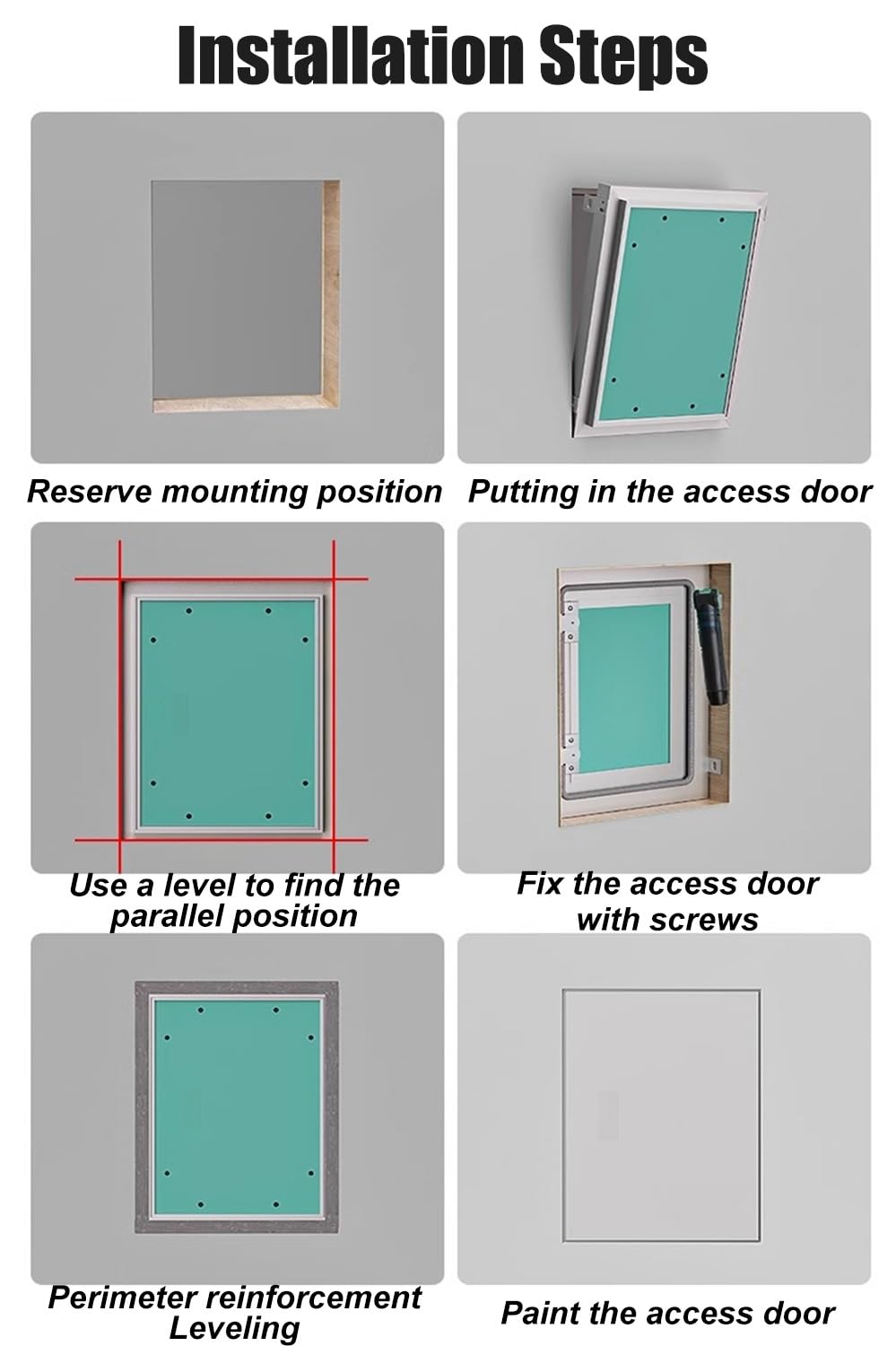 Installation Steps

Reserve mounting position

Putting in the access door

Use a level to find the parallel position

Fix the access door with screws

Perimeter reinforcement Leveling

Paint the access door